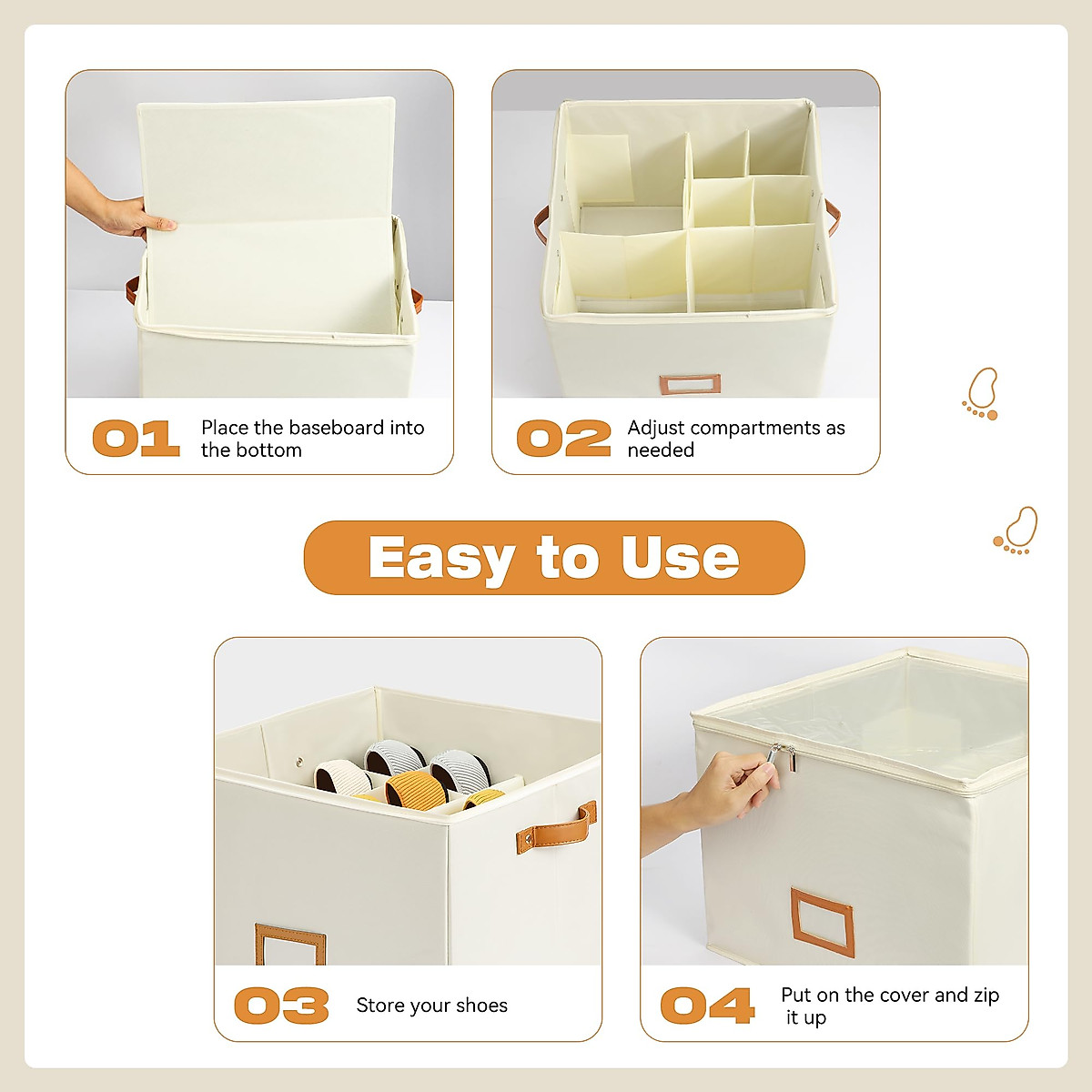 01 Place the baseboard into the bottom

02 Adjust compartments as needed

Easy to Use

03 Store your shoes

04 Put on the cover and zip it up