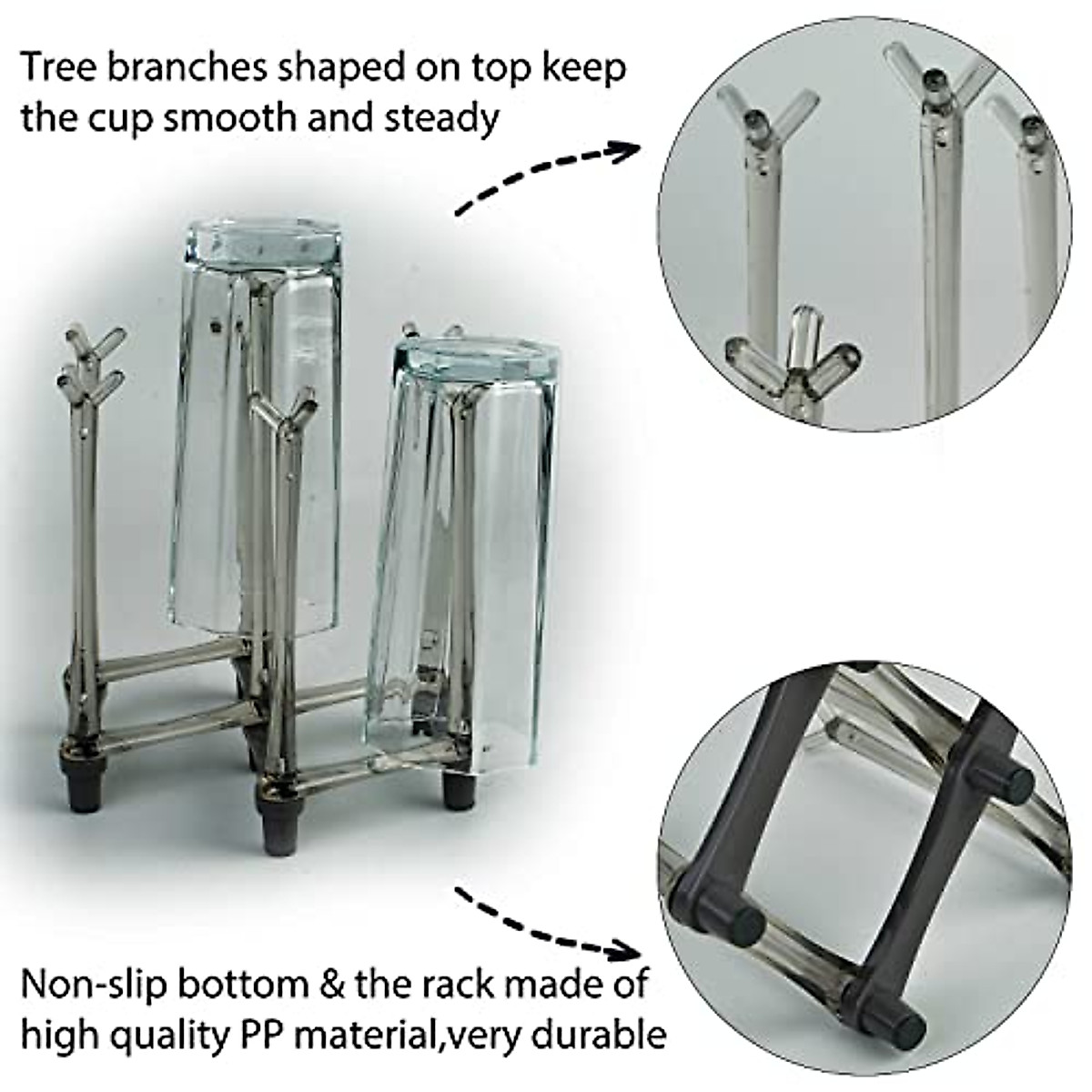 Tree branches shaped on top keep the cup smooth and steady

Non-slip bottom & the rack made of high quality PP material,very durable