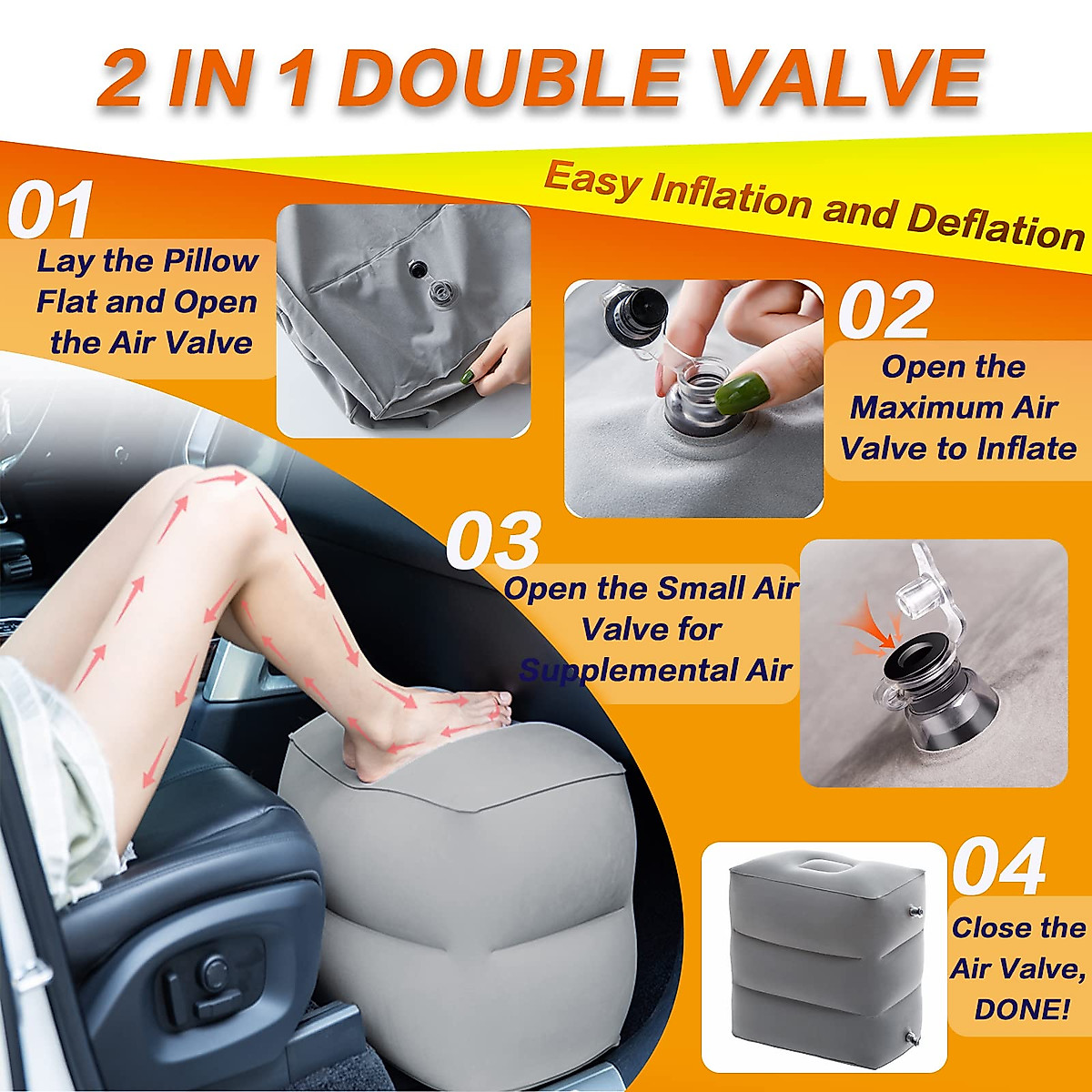 2 IN 1 DOUBLE VALVE

Easy Inflation and Deflation

01
Lay the Pillow Flat and Open the Air Valve

02
Open the Maximum Air Valve to Inflate

03
Open the Small Air Valve for Supplemental Air

04
Close the Air Valve, DONE!