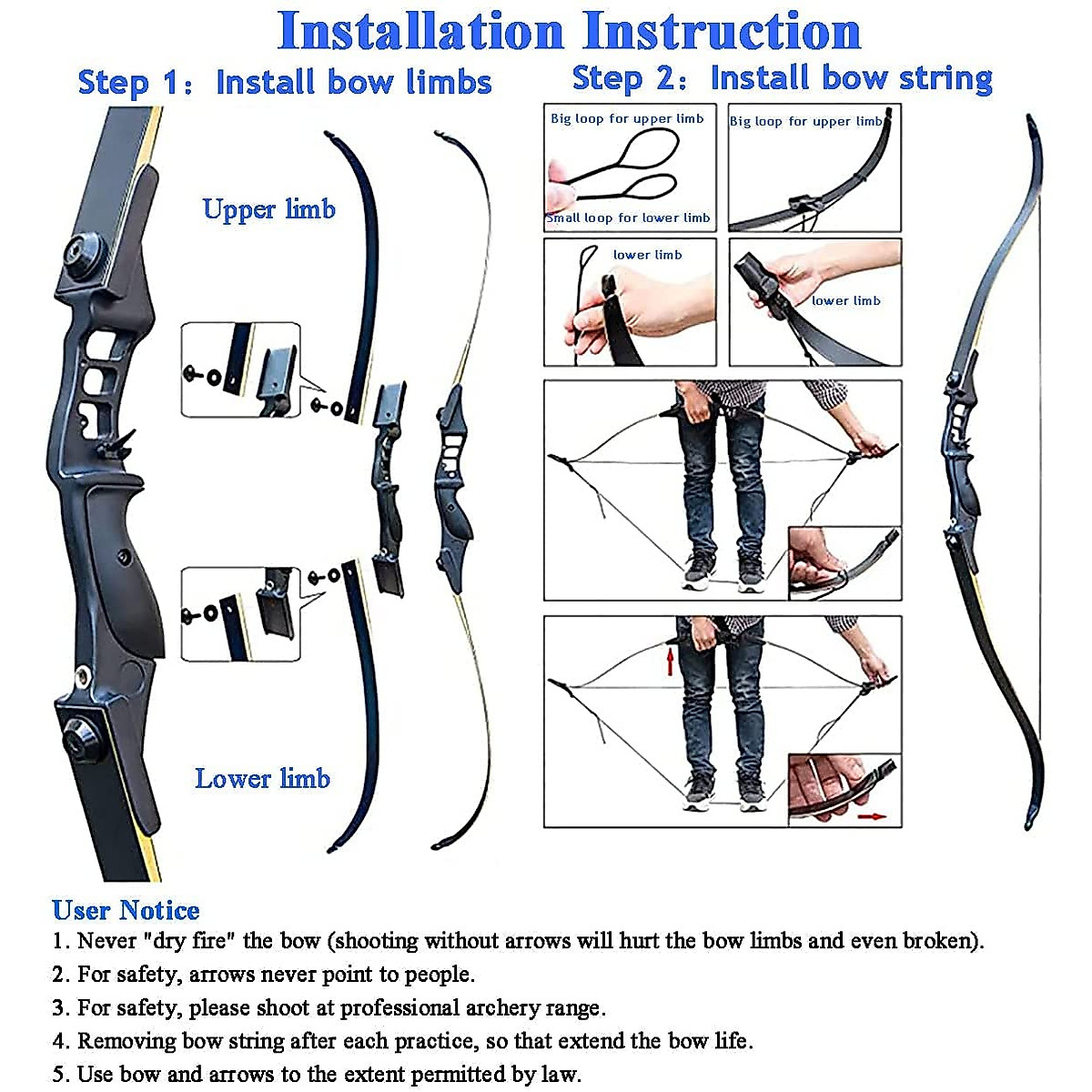 Installation Instruction

Step 1: Install bow limbs

Upper limb

Lower limb

Step 2: Install bow string

Big loop for upper limb

Small loop for lower limb

Big loop for upper limb

lower limb

lower limb

User Notice
1. Never "dry fire" the bow (shooting without arrows will hurt the bow limbs and even broken).
2. For safety, arrows never point to people.
3. For safety, please shoot at professional archery range.
4. Removing bow string after each practice, so that extend the bow life.
5. Use bow and arrows to the extent permitted by law.