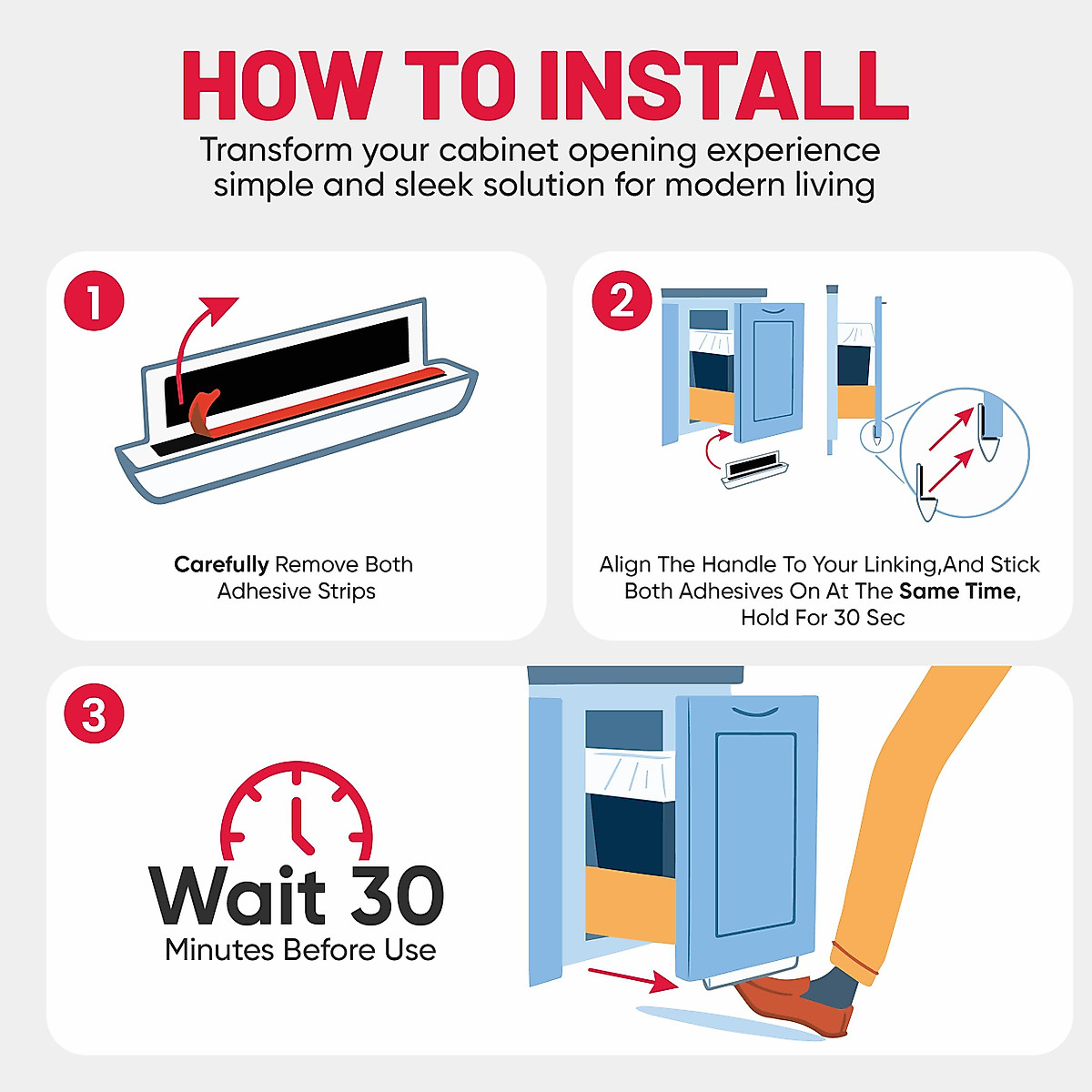 HOW TO INSTALL

Transform your cabinet opening experience simple and sleek solution for modern living

1

Carefully Remove Both Adhesive Strips

2

Align The Handle To Your Linking,And Stick Both Adhesives On At The Same Time, Hold For 30 Sec

3

Wait 30

Minutes Before Use