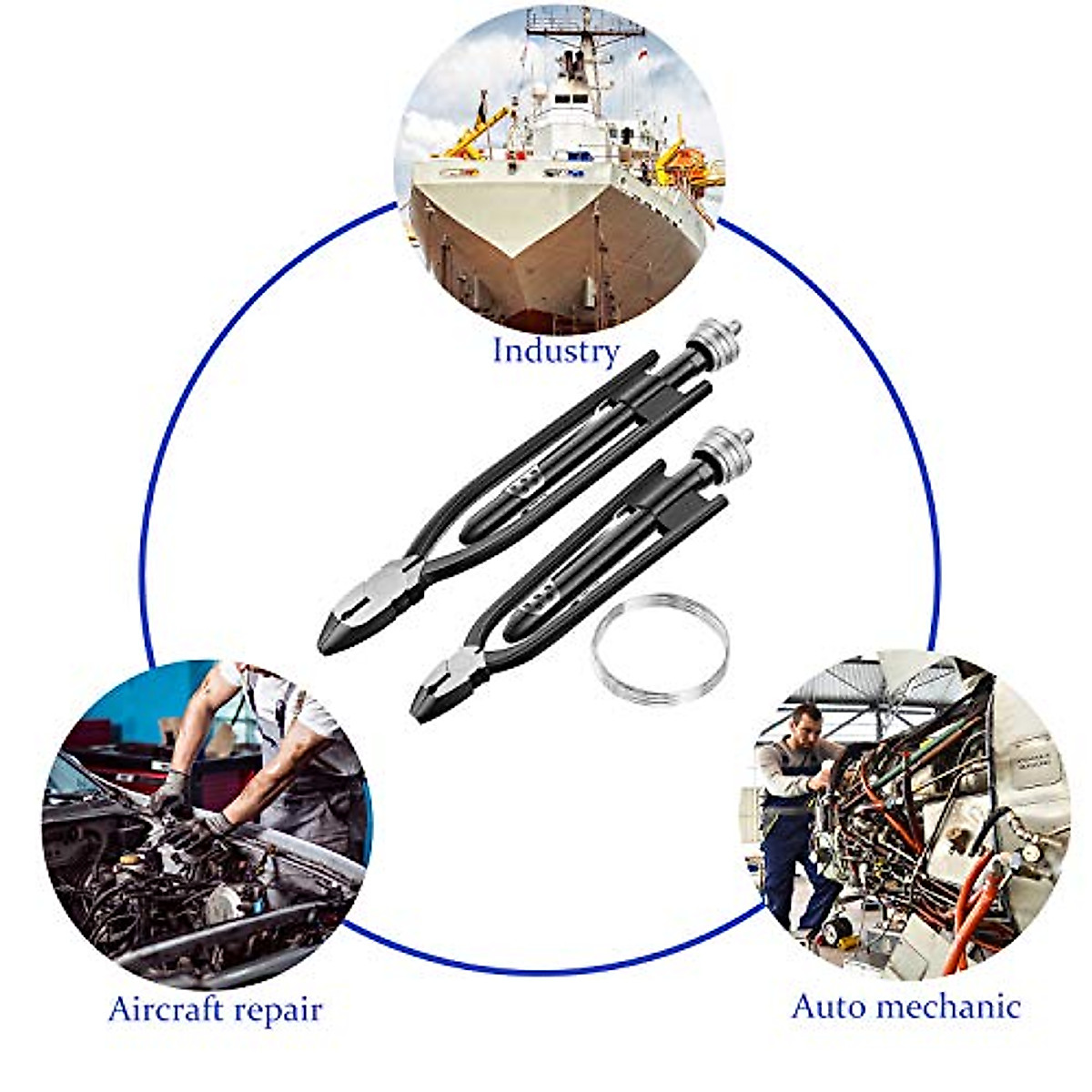 Industry

Aircraft repair

Auto mechanic