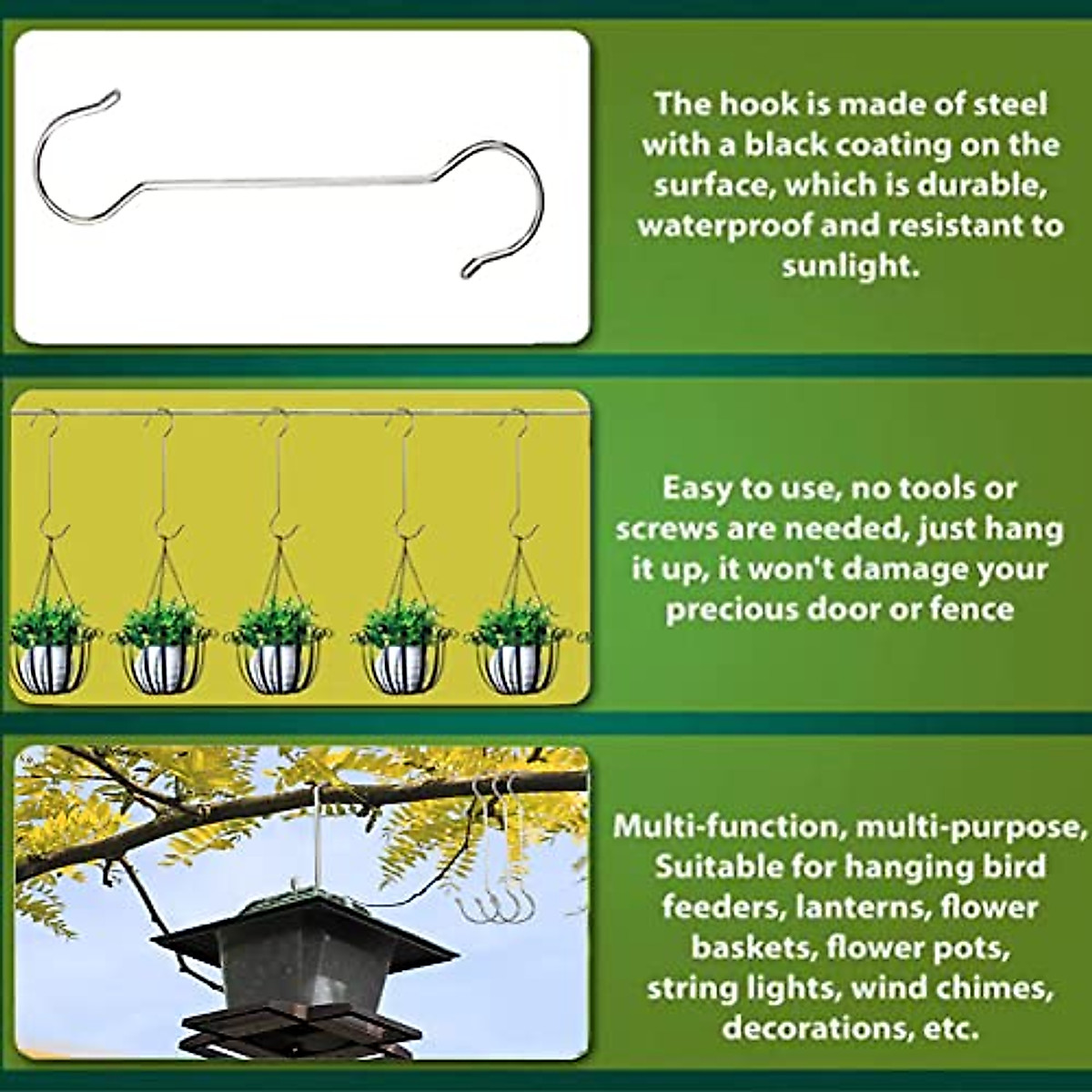 The hook is made of steel with a black coating on the surface, which is durable, waterproof and resistant to sunlight.

Easy to use, no tools or screws are needed, just hang it up, it won't damage your precious door or fence

Multi-function, multi-purpose, Suitable for hanging bird feeders, lanterns, flower baskets, flower pots, string lights, wind chimes, decorations, etc.