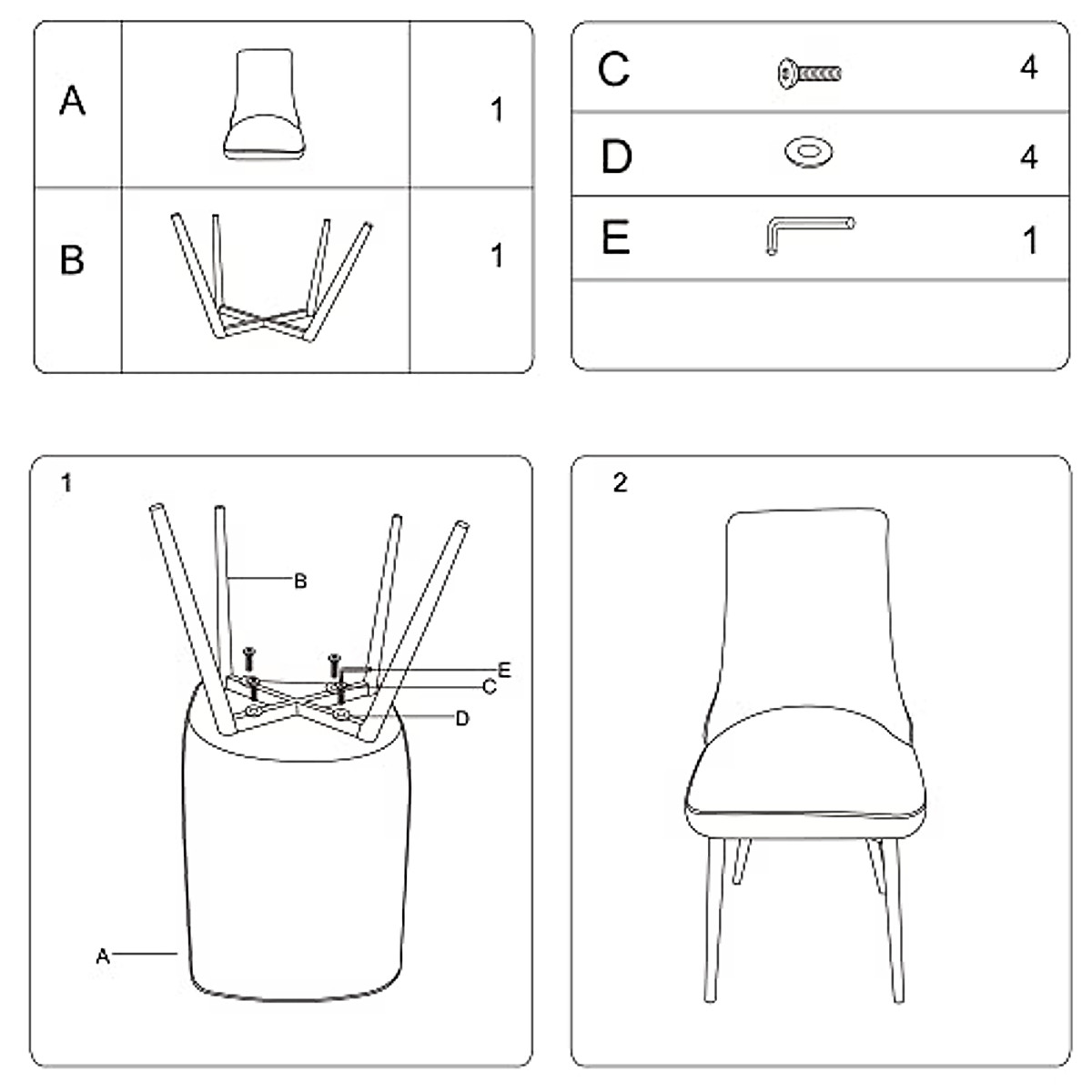 | A | | 1 |
|---|---|---|
| B | | 1 |

| C | | 4 |
|---|---|---|
| D | | 4 |
| E | | 1 |

1

B

E

C

D

A

2