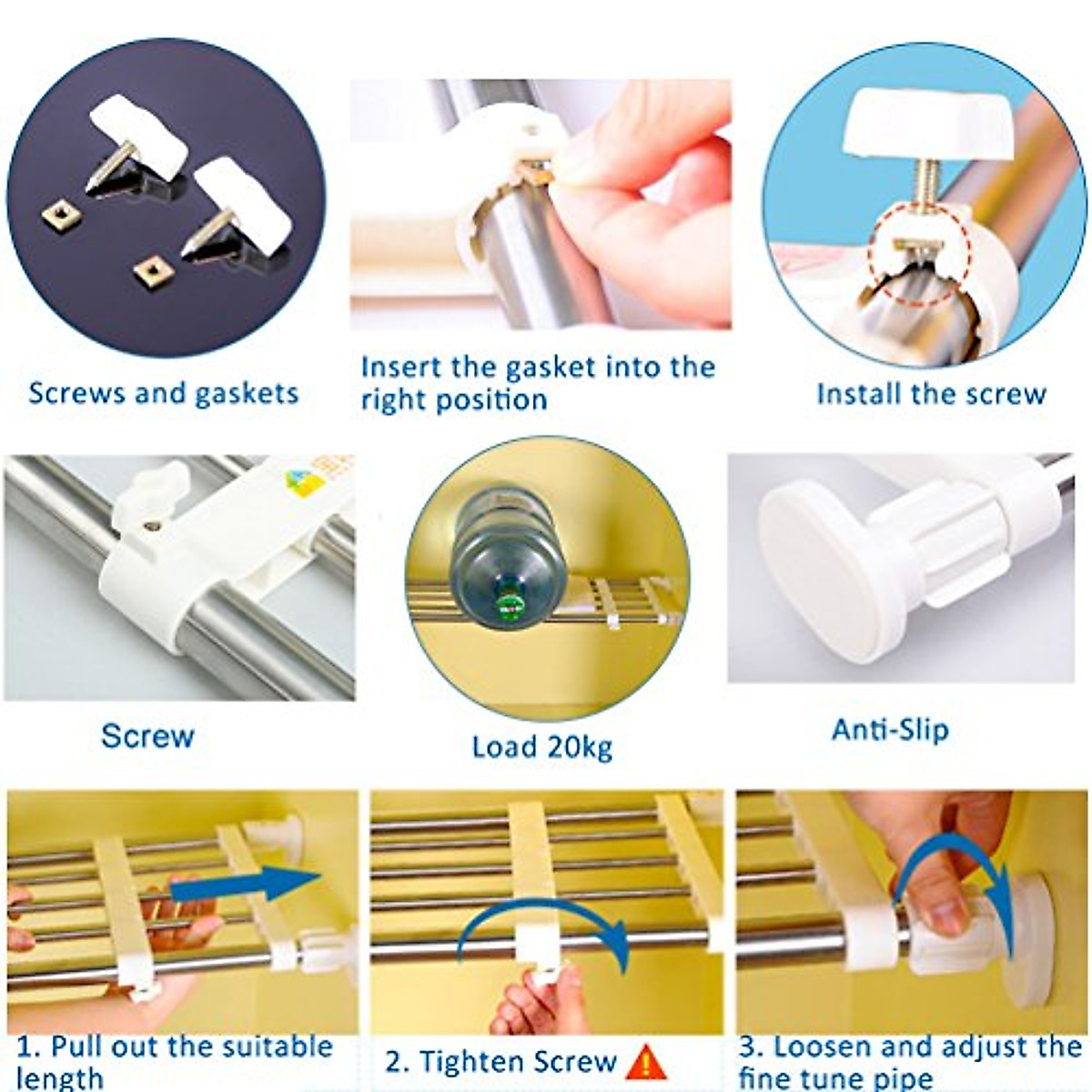 Screws and gaskets

Insert the gasket into the right position

Install the screw

Screw

Load 20kg

Anti-Slip

1. Pull out the suitable length

2. Tighten Screw

3. Loosen and adjust the fine tune pipe