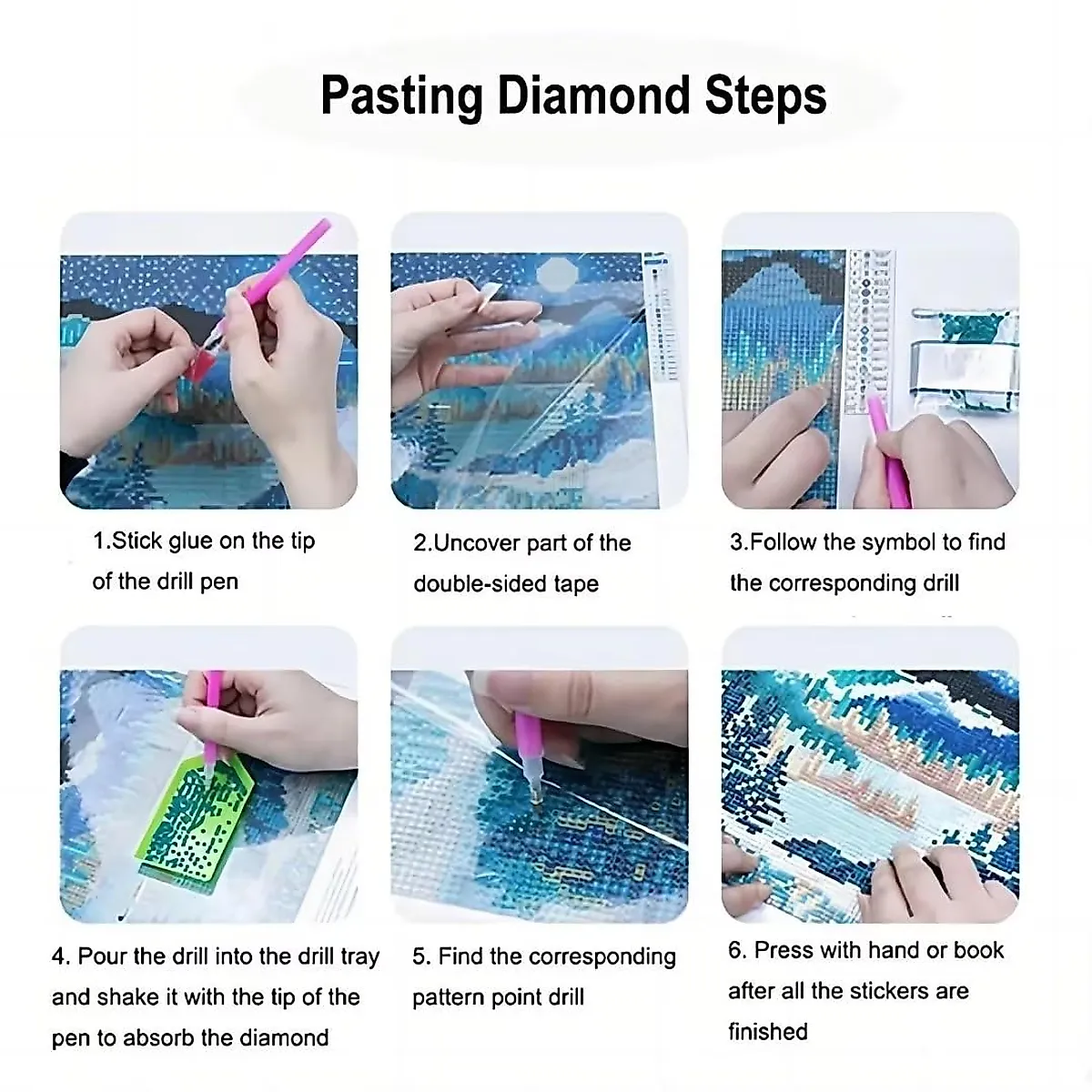 Pasting Diamond Steps

1.Stick glue on the tip of the drill pen

2.Uncover part of the double-sided tape

3.Follow the symbol to find the corresponding drill

4. Pour the drill into the drill tray and shake it with the tip of the pen to absorb the diamond

5. Find the corresponding pattern point drill

6. Press with hand or book after all the stickers are finished