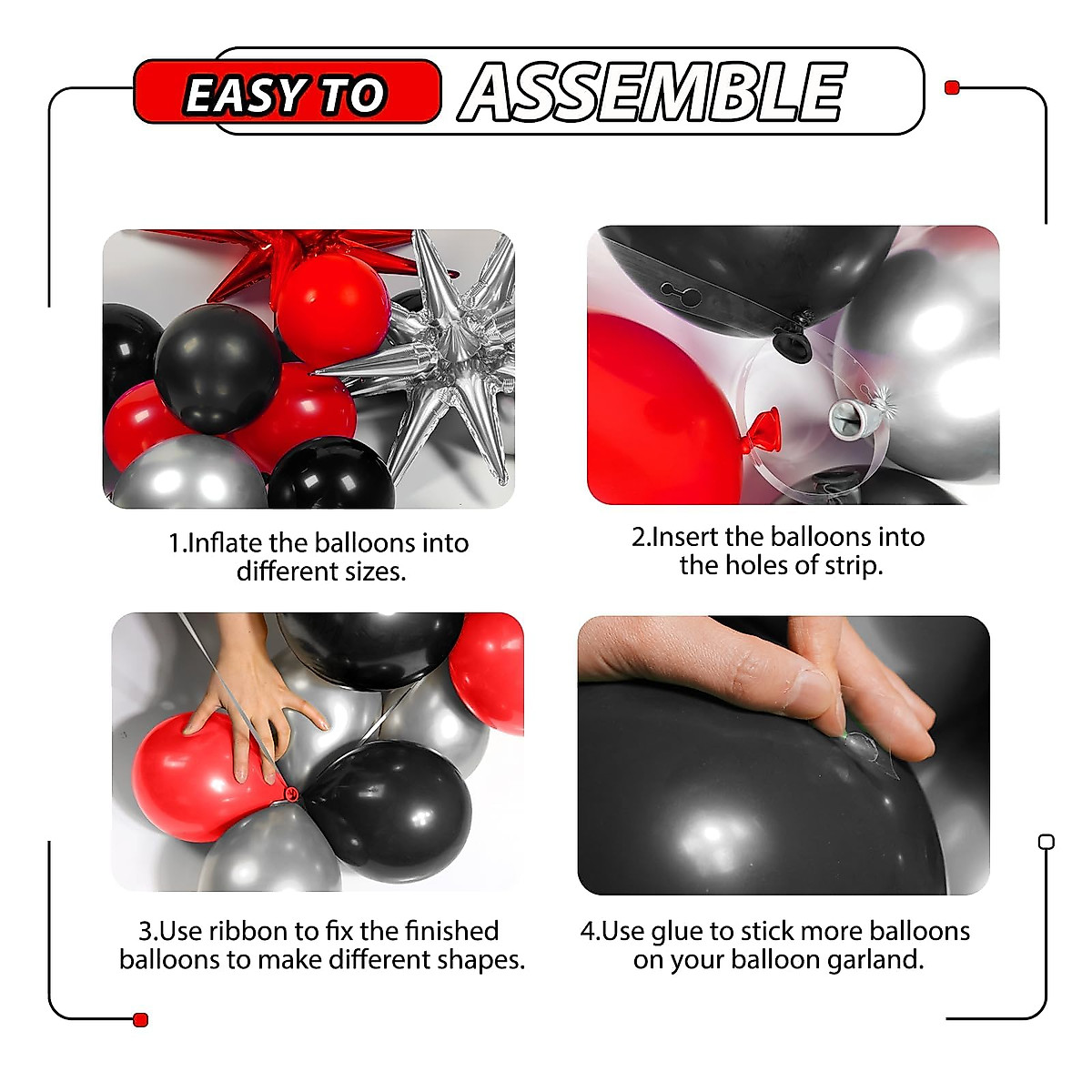 EASY TO ASSEMBLE

1.Inflate the balloons into different sizes.

2.Insert the balloons into the holes of strip.

3.Use ribbon to fix the finished balloons to make different shapes.

4.Use glue to stick more balloons on your balloon garland.