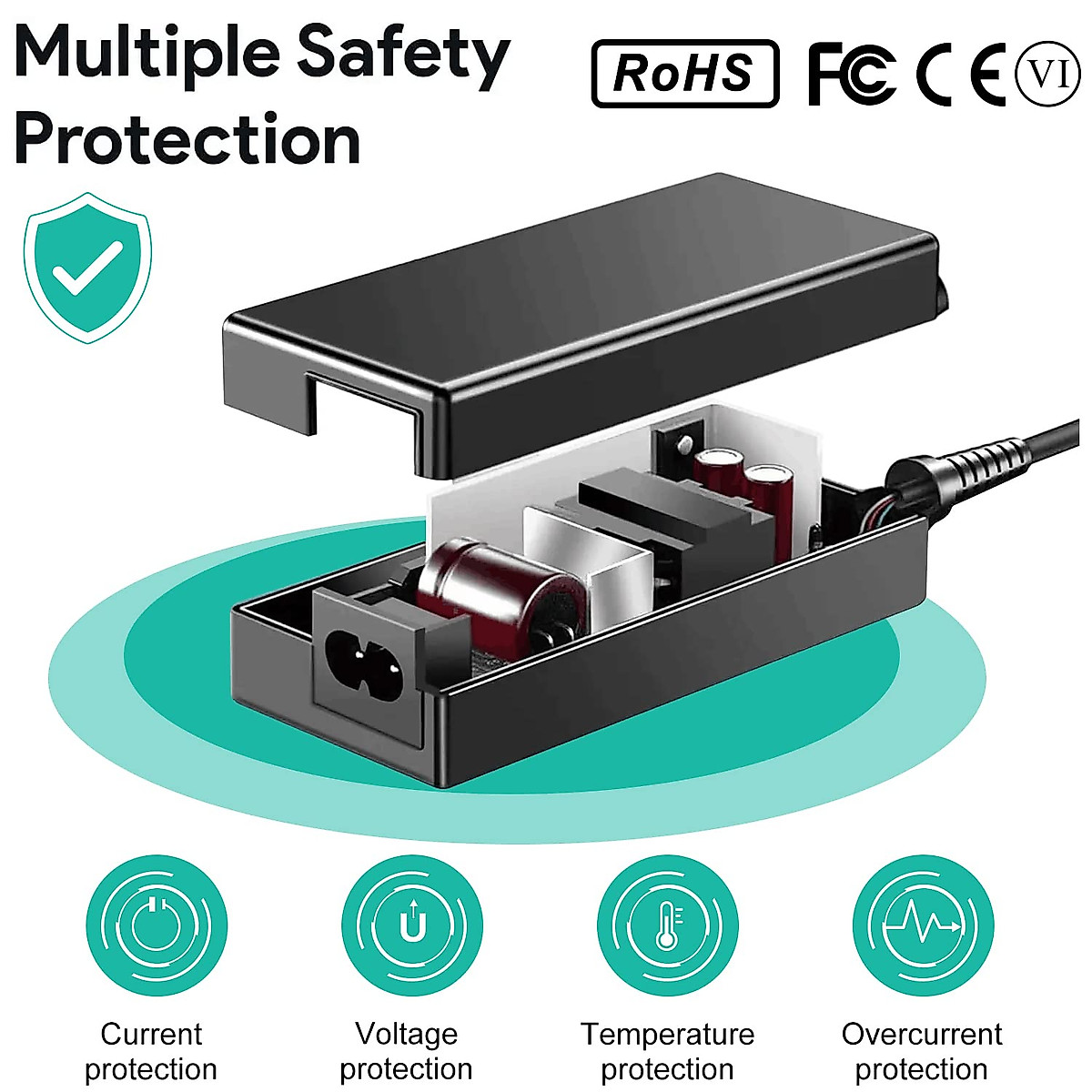 Multiple Safety Protection

RoHS FC CE VI

U

Current protection

Voltage protection

Temperature protection

Overcurrent protection