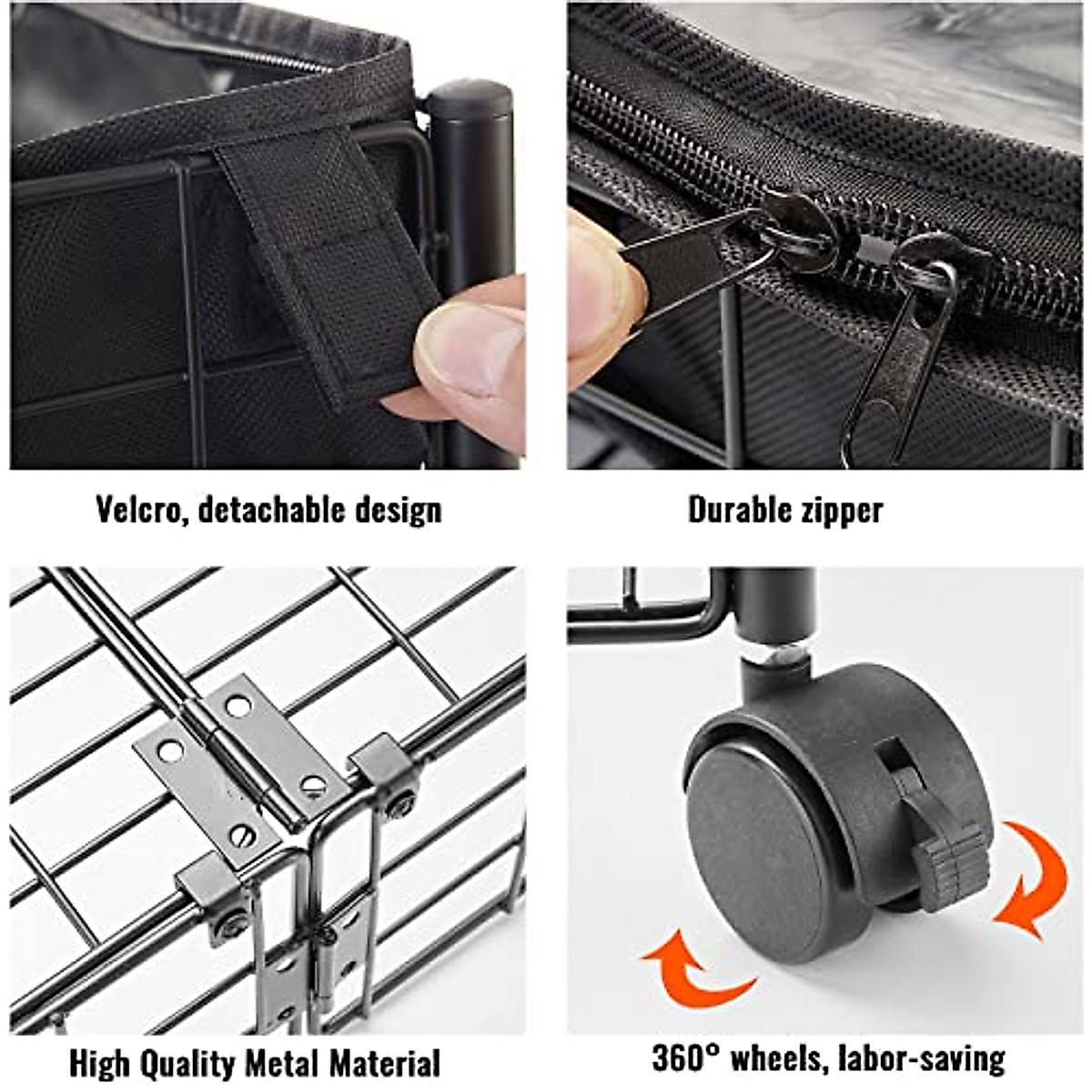 Velcro, detachable design

Durable zipper

High Quality Metal Material

360° wheels, labor-saving