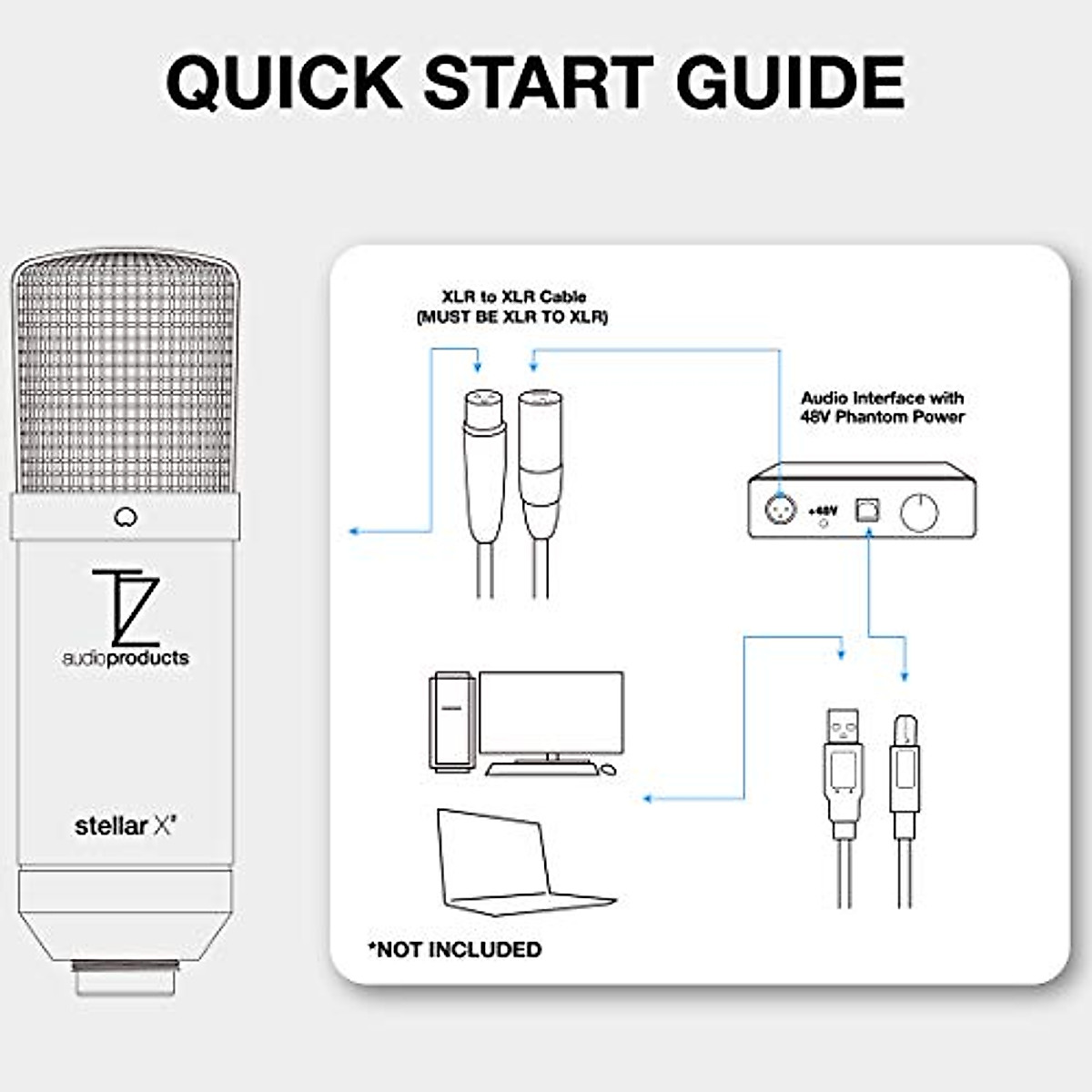 QUICK START GUIDE

TZ
audioproducts

stellar X²

XLR to XLR Cable
(MUST BE XLR TO XLR)

Audio Interface with
48V Phantom Power

+48V

*NOT INCLUDED