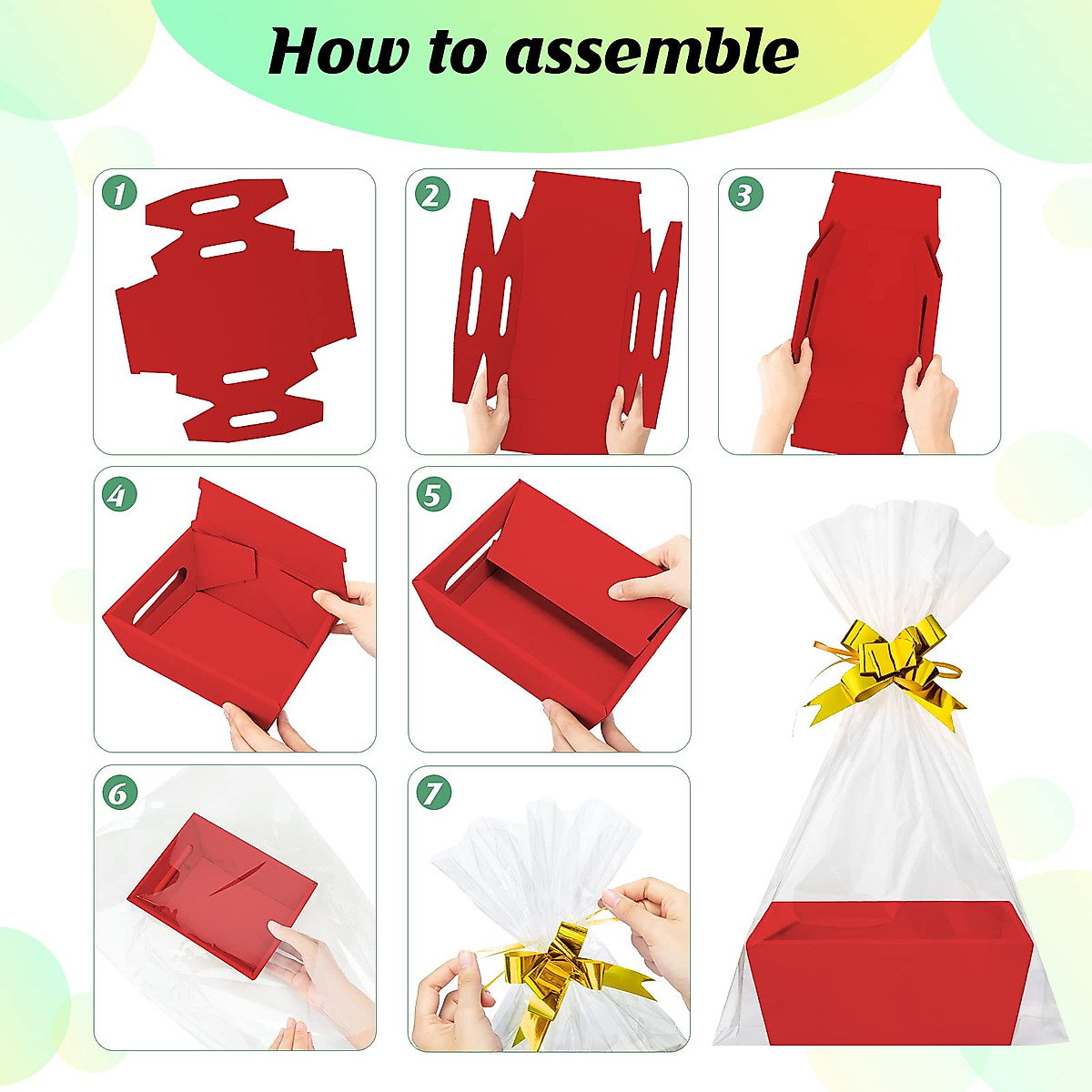 How to assemble

1

2

3

4

5

6

7