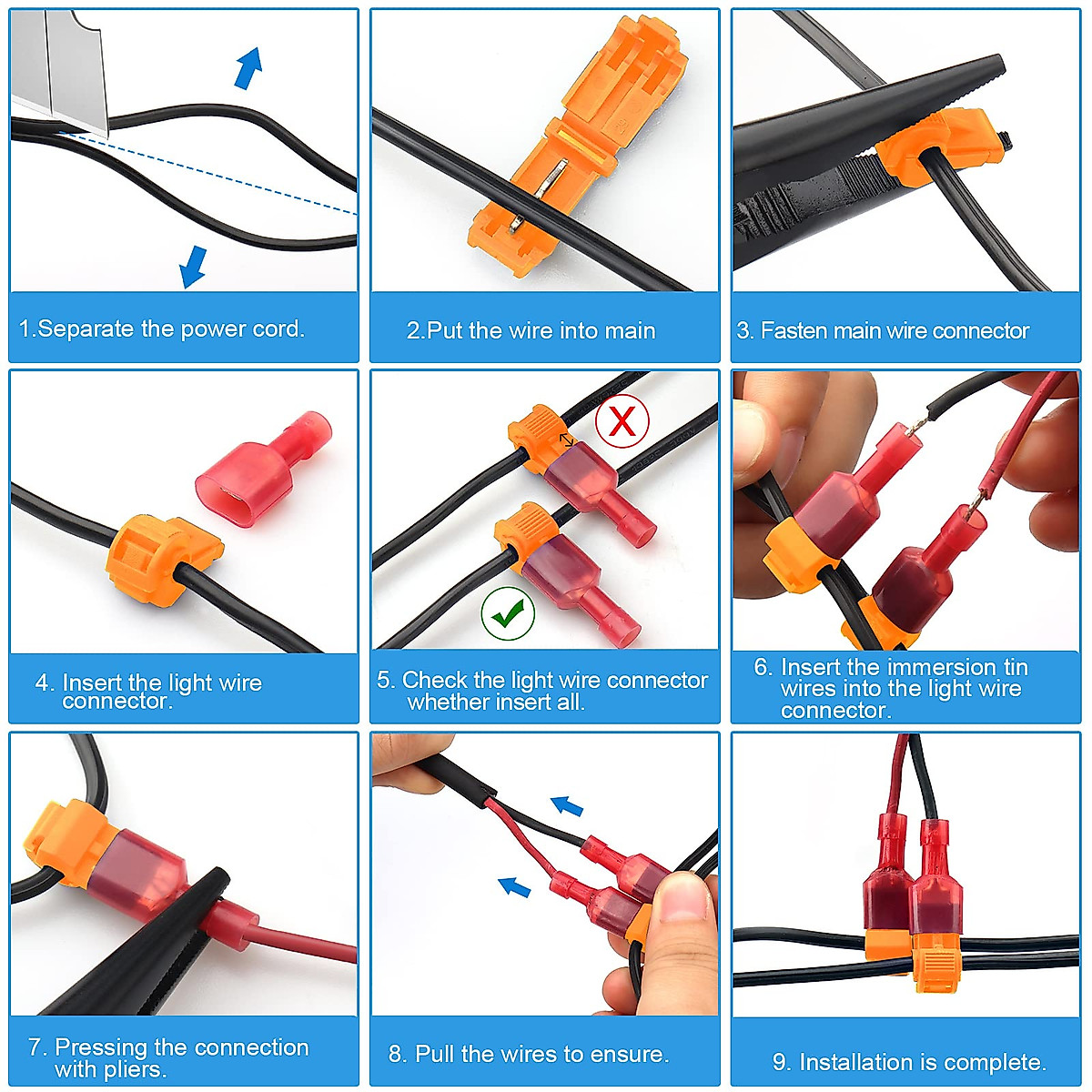 1.Separate the power cord.

2.Put the wire into main

3. Fasten main wire connector

4. Insert the light wire connector.

5. Check the light wire connector whether insert all.

6. Insert the immersion tin wires into the light wire connector.

7. Pressing the connection with pliers.

8. Pull the wires to ensure.

9. Installation is complete.