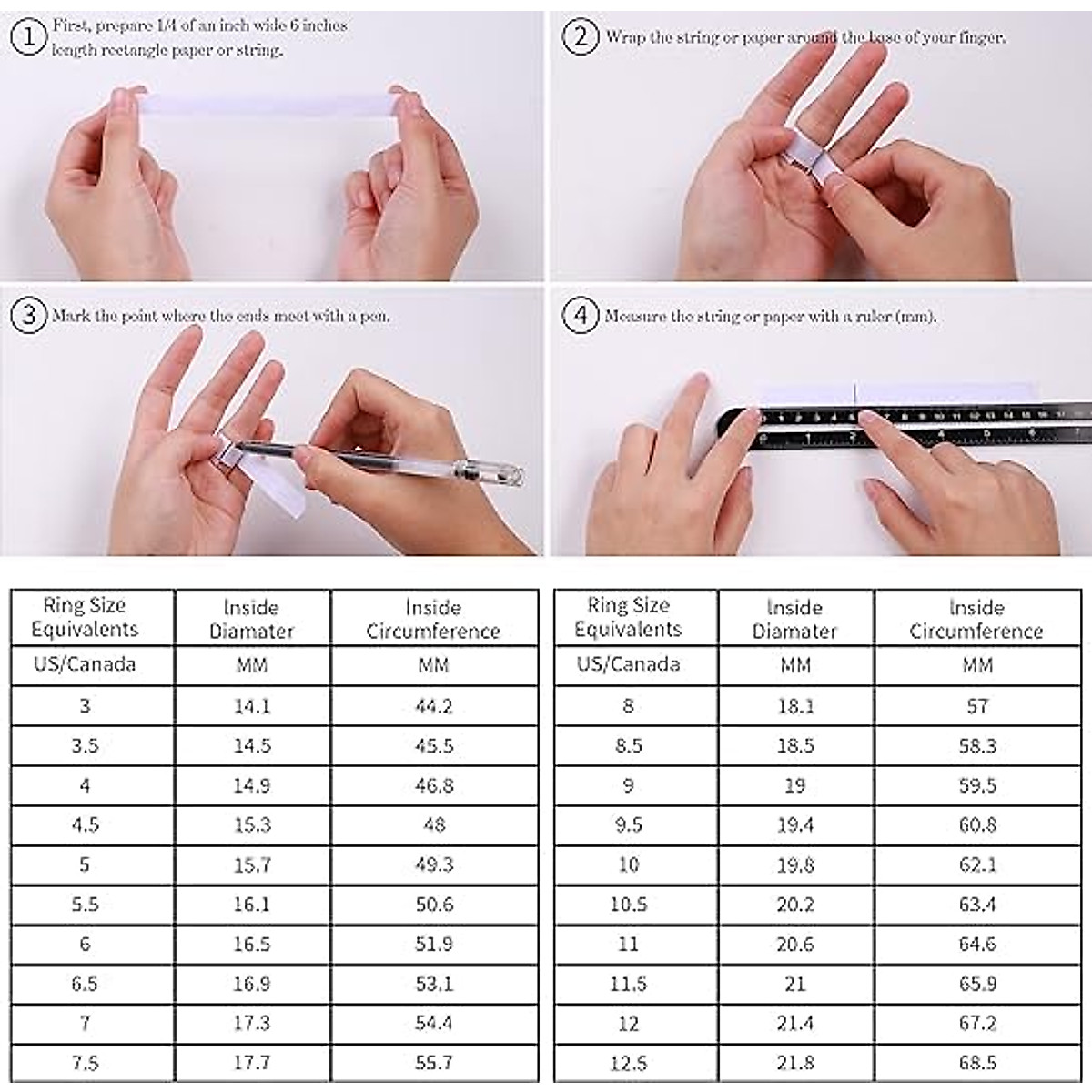 ① First, prepare 1/4 of an inch wide 6 inches length rectangle paper or string.

② Wrap the string or paper around the base of your finger.

③ Mark the point where the ends meet with a pen.

④ Measure the string or paper with a ruler (mm).

| Ring Size Equivalents | Inside Diamater | Inside Circumference |
|---|---|---|
| US/Canada | MM | MM |
| 3 | 14.1 | 44.2 |
| 3.5 | 14.5 | 45.5 |
| 4 | 14.9 | 46.8 |
| 4.5 | 15.3 | 48 |
| 5 | 15.7 | 49.3 |
| 5.5 | 16.1 | 50.6 |
| 6 | 16.5 | 51.9 |
| 6.5 | 16.9 | 53.1 |
| 7 | 17.3 | 54.4 |
| 7.5 | 17.7 | 55.7 |

| Ring Size Equivalents | Inside Diamater | Inside Circumference |
|---|---|---|
| US/Canada | MM | MM |
| 8 | 18.1 | 57 |
| 8.5 | 18.5 | 58.3 |
| 9 | 19 | 59.5 |
| 9.5 | 19.4 | 60.8 |
| 10 | 19.8 | 62.1 |
| 10.5 | 20.2 | 63.4 |
| 11 | 20.6 | 64.6 |
| 11.5 | 21 | 65.9 |
| 12 | 21.4 | 67.2 |
| 12.5 | 21.8 | 68.5 |