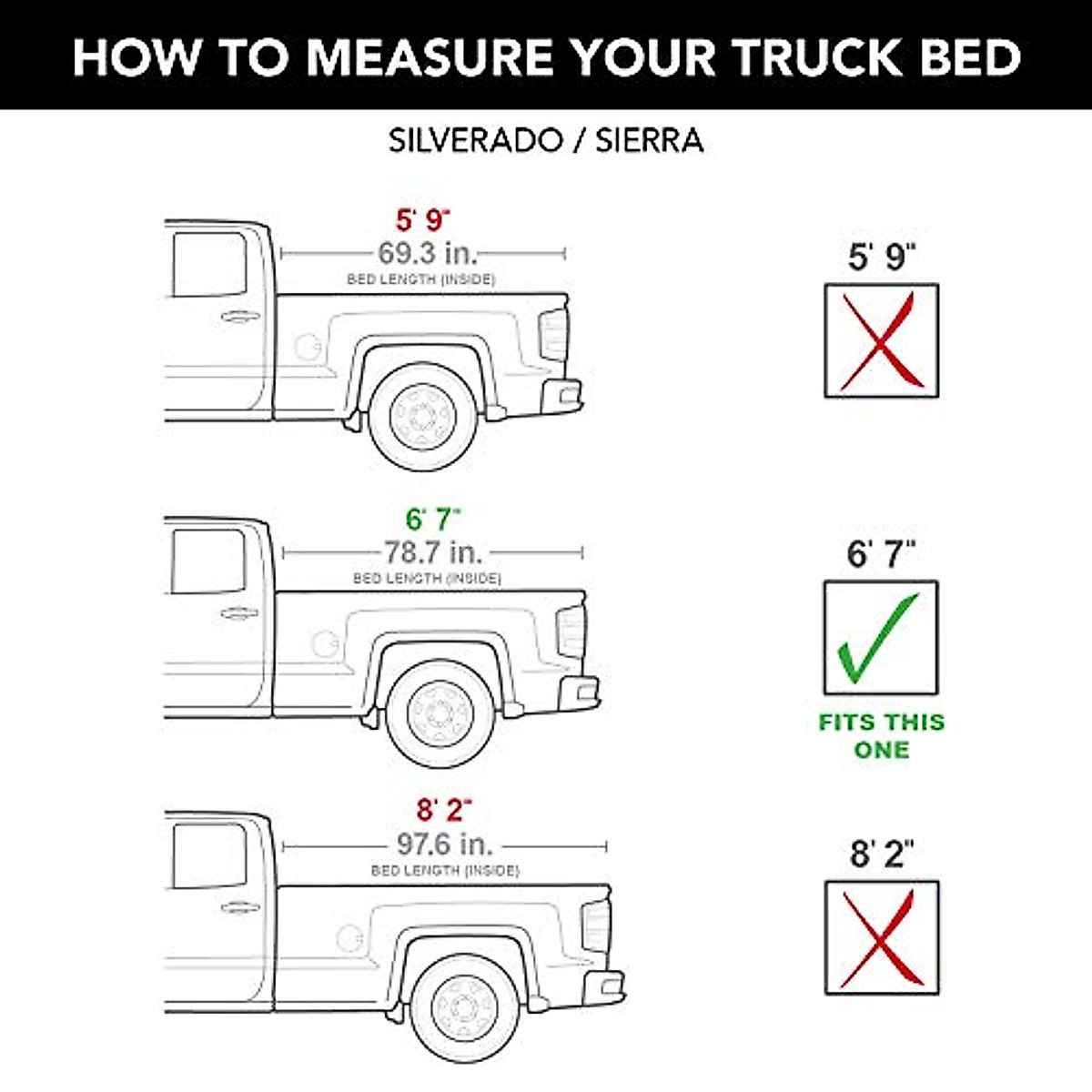 HOW TO MEASURE YOUR TRUCK BED

SILVERADO / SIERRA

5' 9"
69.3 in.
BED LENGTH (INSIDE)

5' 9"

6' 7"
78.7 in.
BED LENGTH (INSIDE)

6' 7"

FITS THIS ONE

8' 2"
97.6 in.
BED LENGTH (INSIDE)

8' 2"