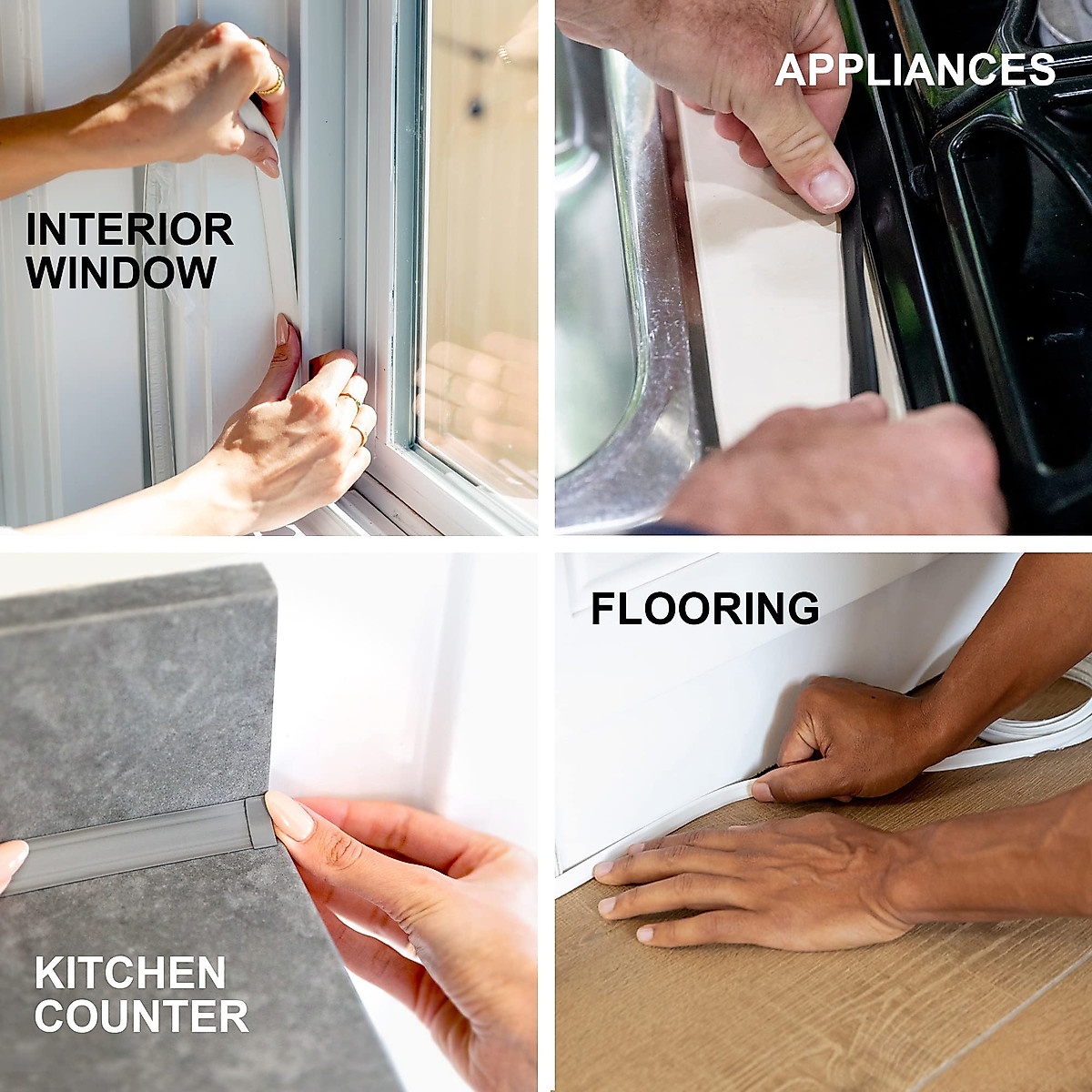 INTERIOR WINDOW

APPLIANCES

KITCHEN COUNTER

FLOORING