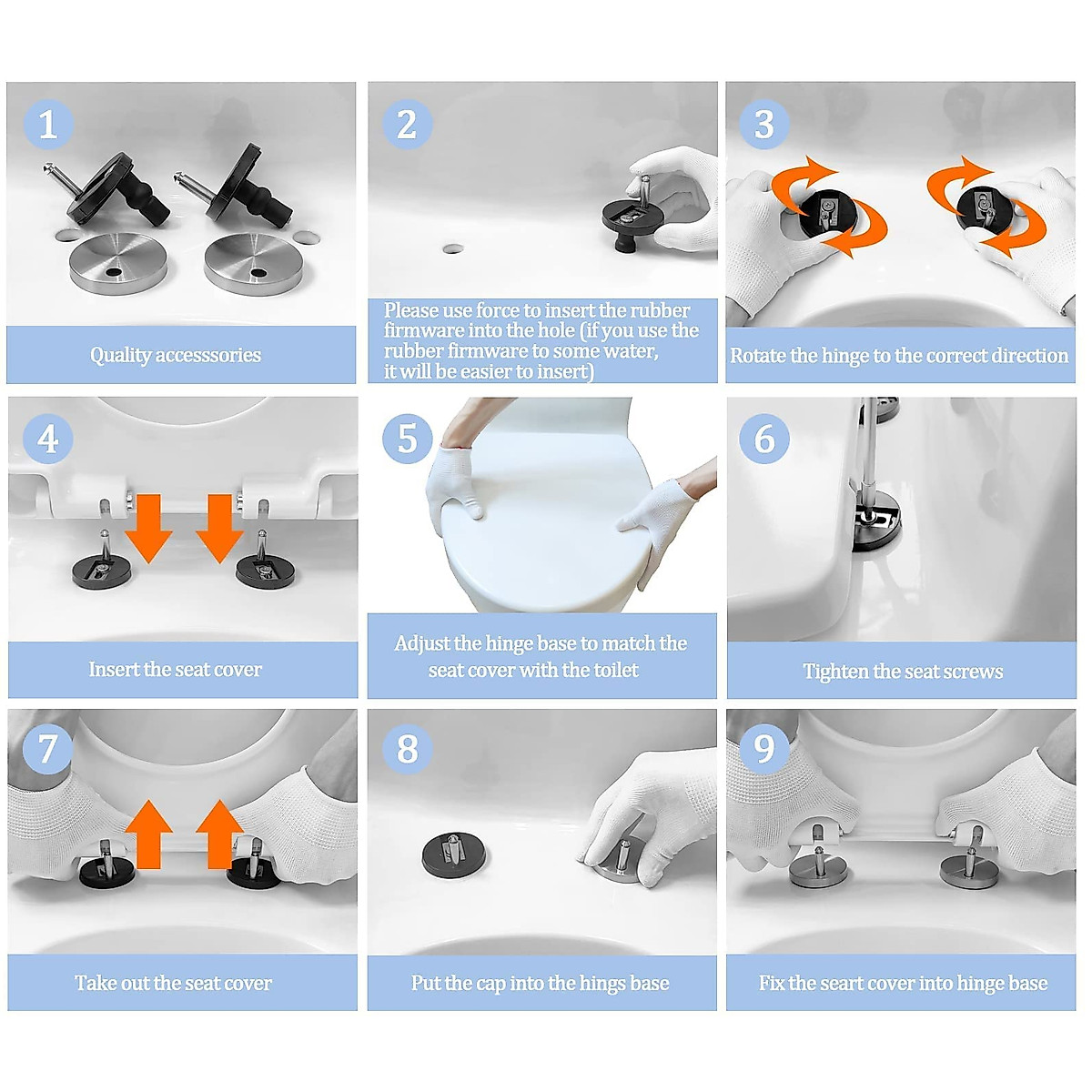 1

Quality accesssories

2

Please use force to insert the rubber firmware into the hole (if you use the rubber firmware to some water, it will be easier to insert)

3

Rotate the hinge to the correct direction

4

Insert the seat cover

5

Adjust the hinge base to match the seat cover with the toilet

6

Tighten the seat screws

7

Take out the seat cover

8

Put the cap into the hings base

9

Fix the seart cover into hinge base