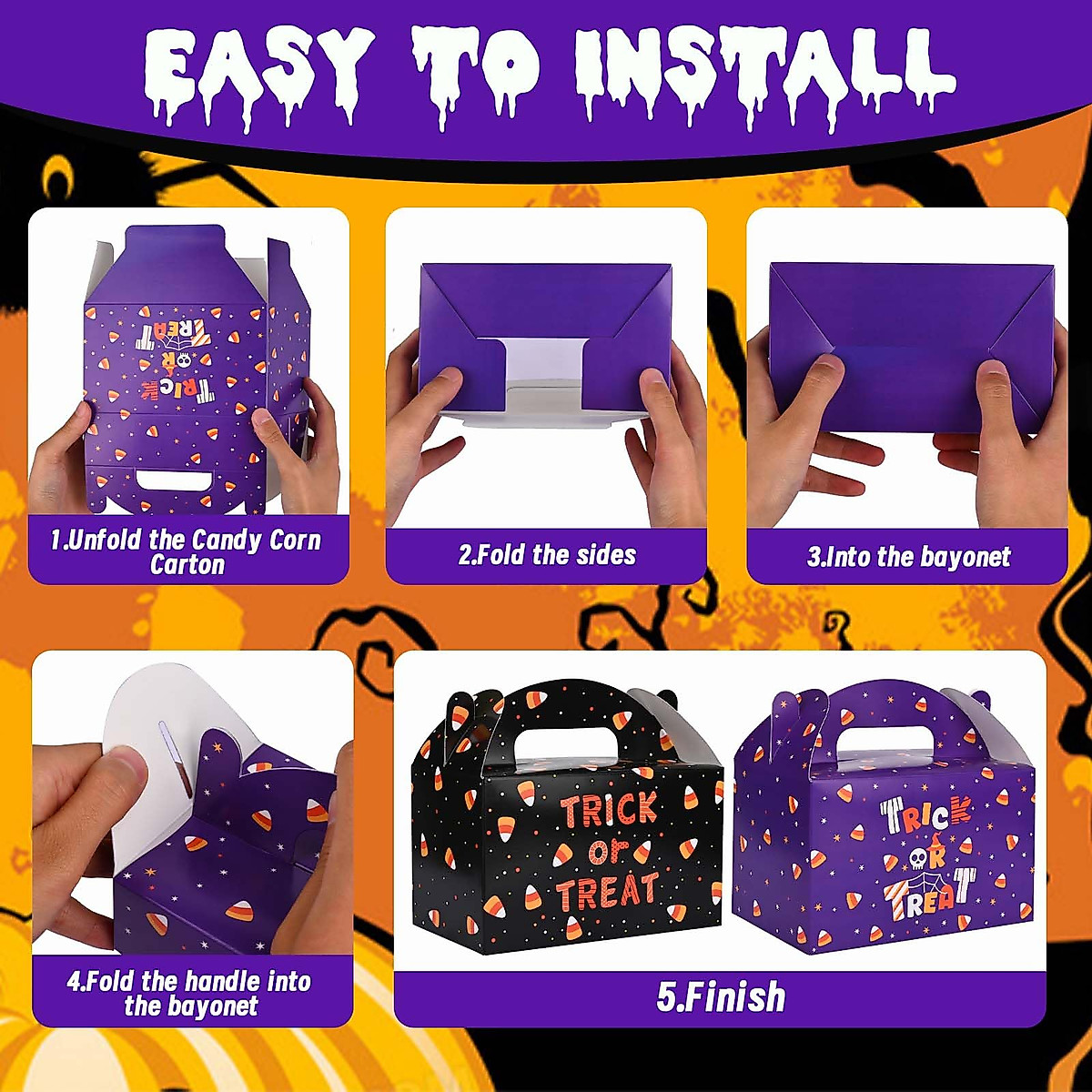 EASY TO INSTALL

TRICK OR TREAT

1.Unfold the Candy Corn Carton

2.Fold the sides

3.Into the bayonet

4.Fold the handle into the bayonet

TRICK or TREAT

TRICK OR TREAT

5.Finish