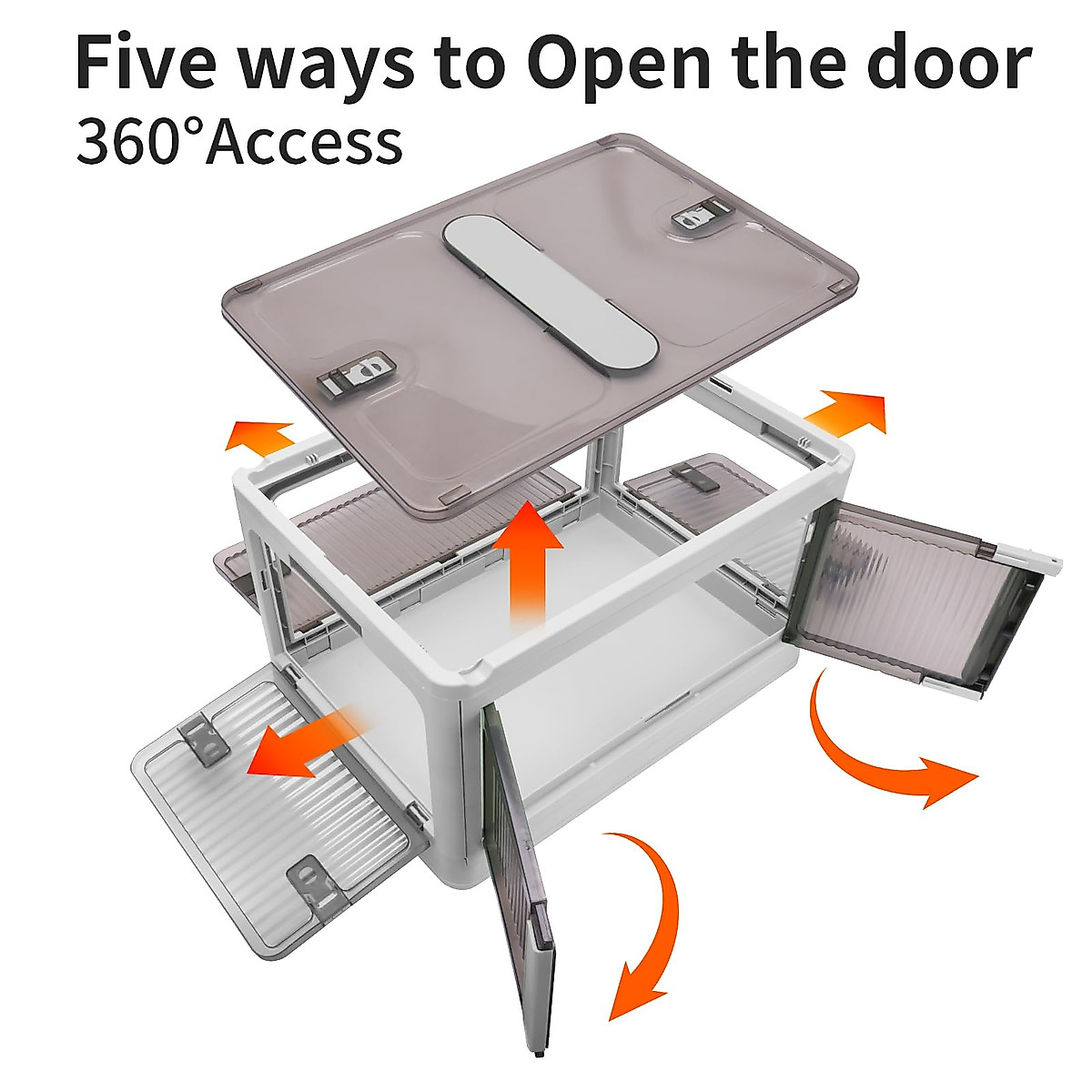 Five ways to Open the door
360°Access