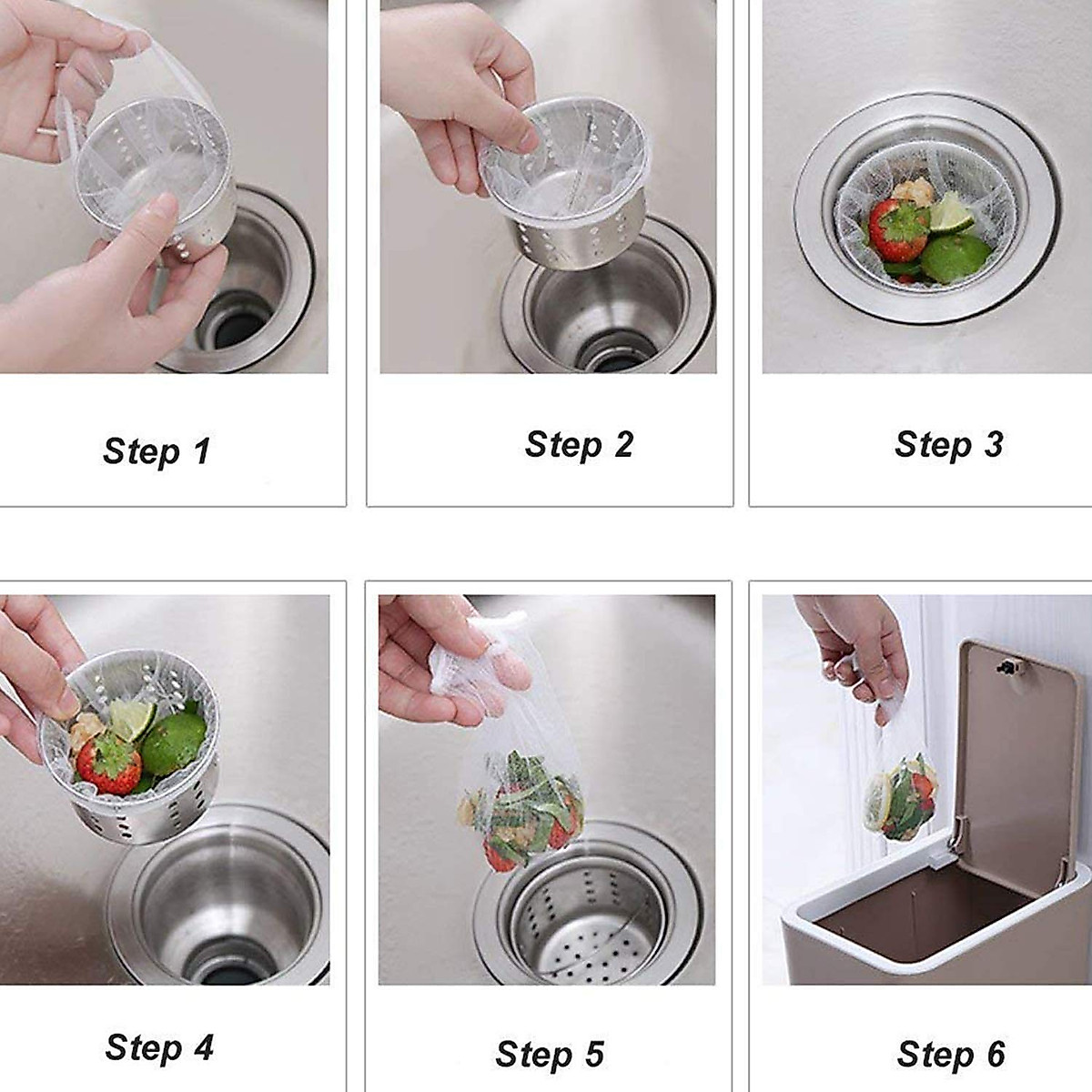 Step 1

Step 2

Step 3

Step 4

Step 5

Step 6