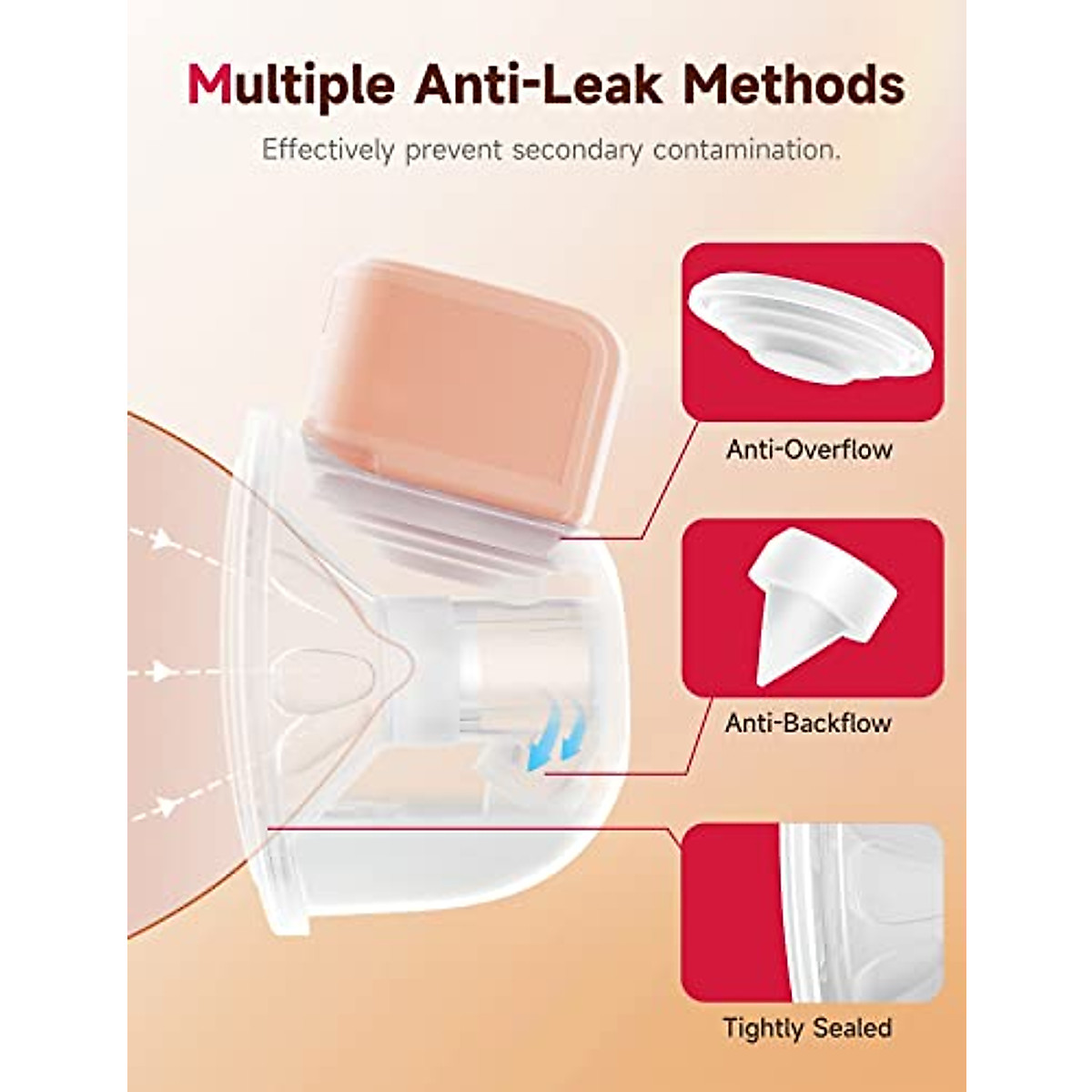 Multiple Anti-Leak Methods

Effectively prevent secondary contamination.

Anti-Overflow

Anti-Backflow

Tightly Sealed