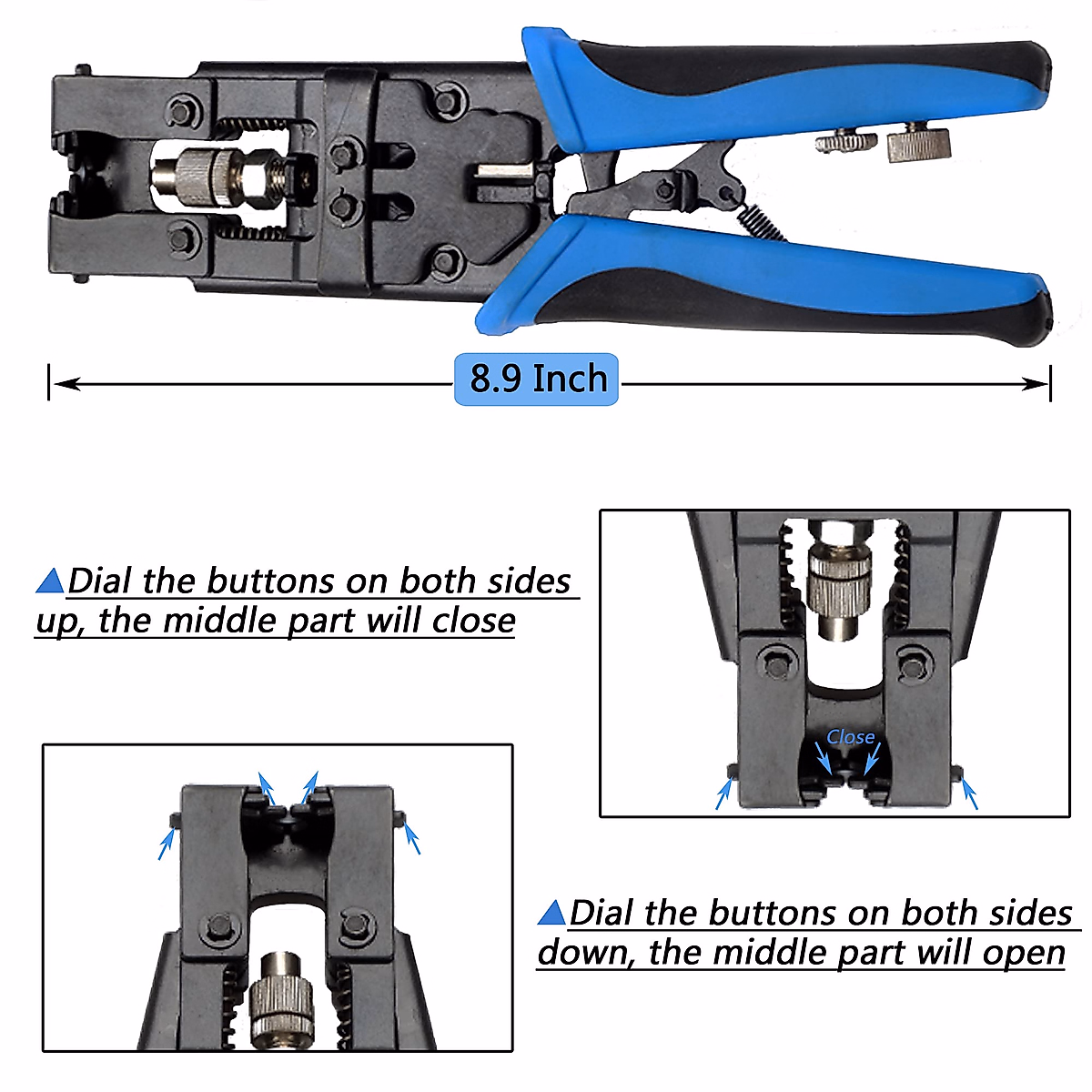 8.9 Inch

▲Dial the buttons on both sides up, the middle part will close

Close

▲Dial the buttons on both sides down, the middle part will open