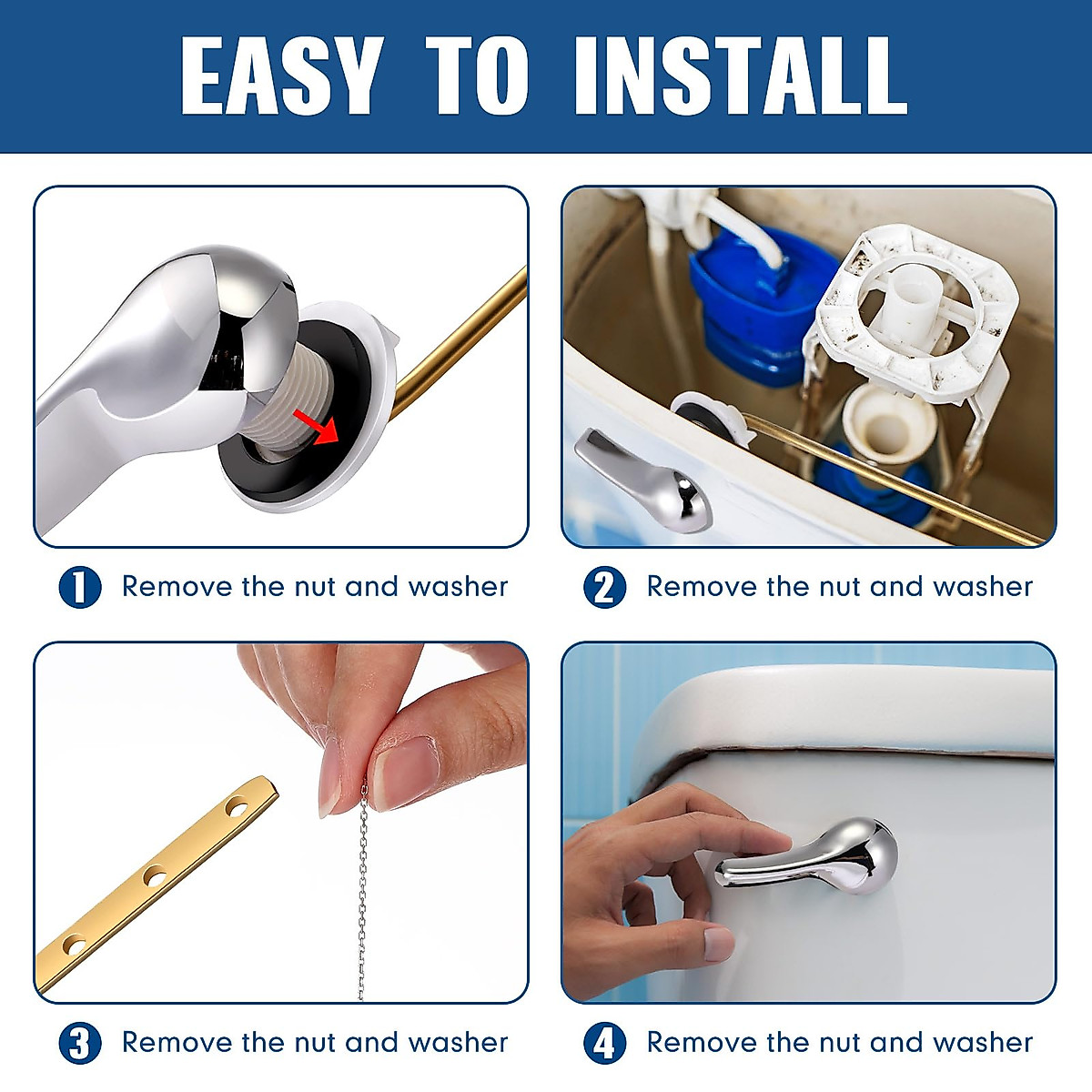 EASY TO INSTALL

1 Remove the nut and washer

2 Remove the nut and washer

3 Remove the nut and washer

4 Remove the nut and washer