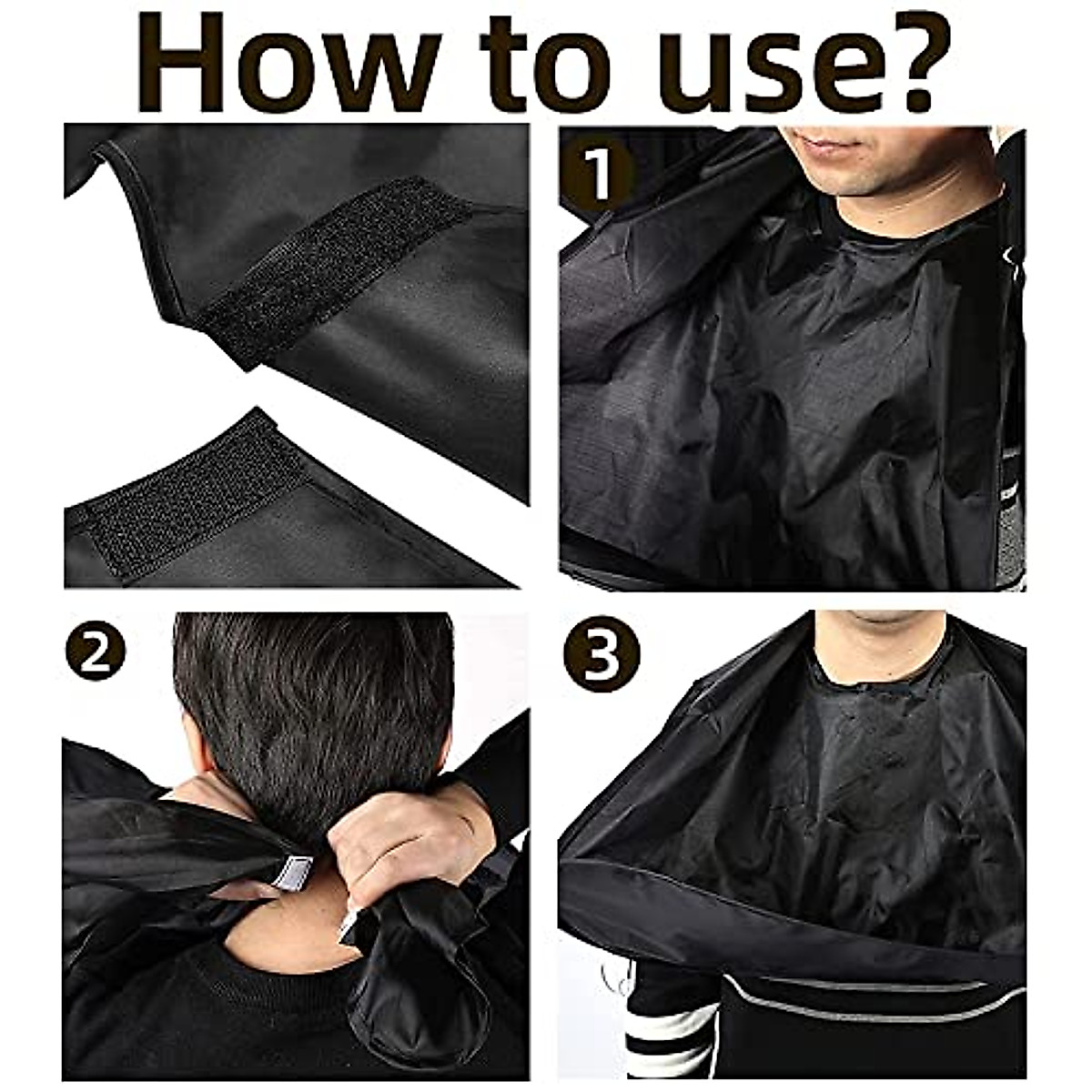 How to use?

1

2

3