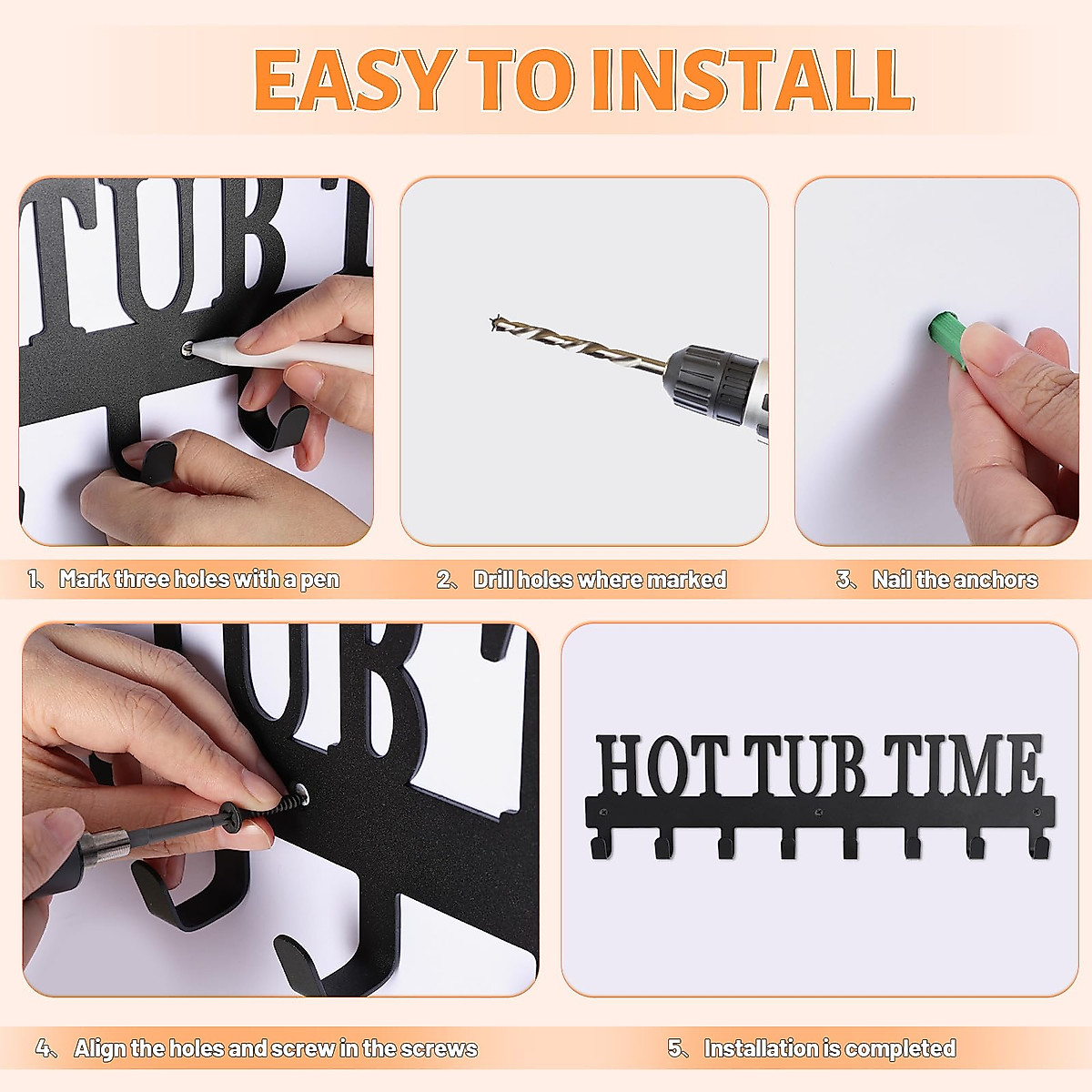 EASY TO INSTALL

TUB

1、 Mark three holes with a pen

2、 Drill holes where marked

3、 Nail the anchors

UB

HOT TUB TIME

4、 Align the holes and screw in the screws

5、 Installation is completed