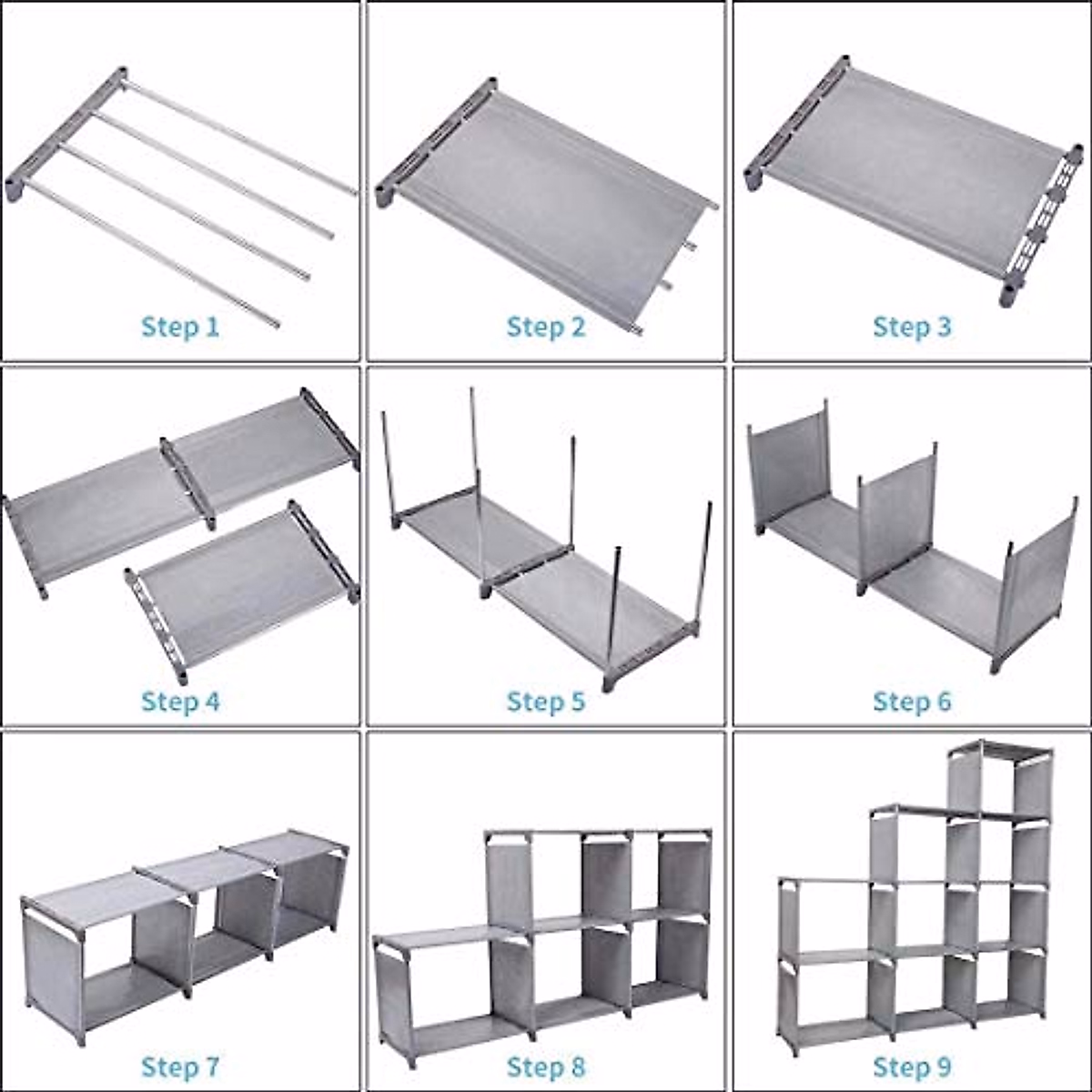 Step 1

Step 2

Step 3

Step 4

Step 5

Step 6

Step 7

Step 8

Step 9