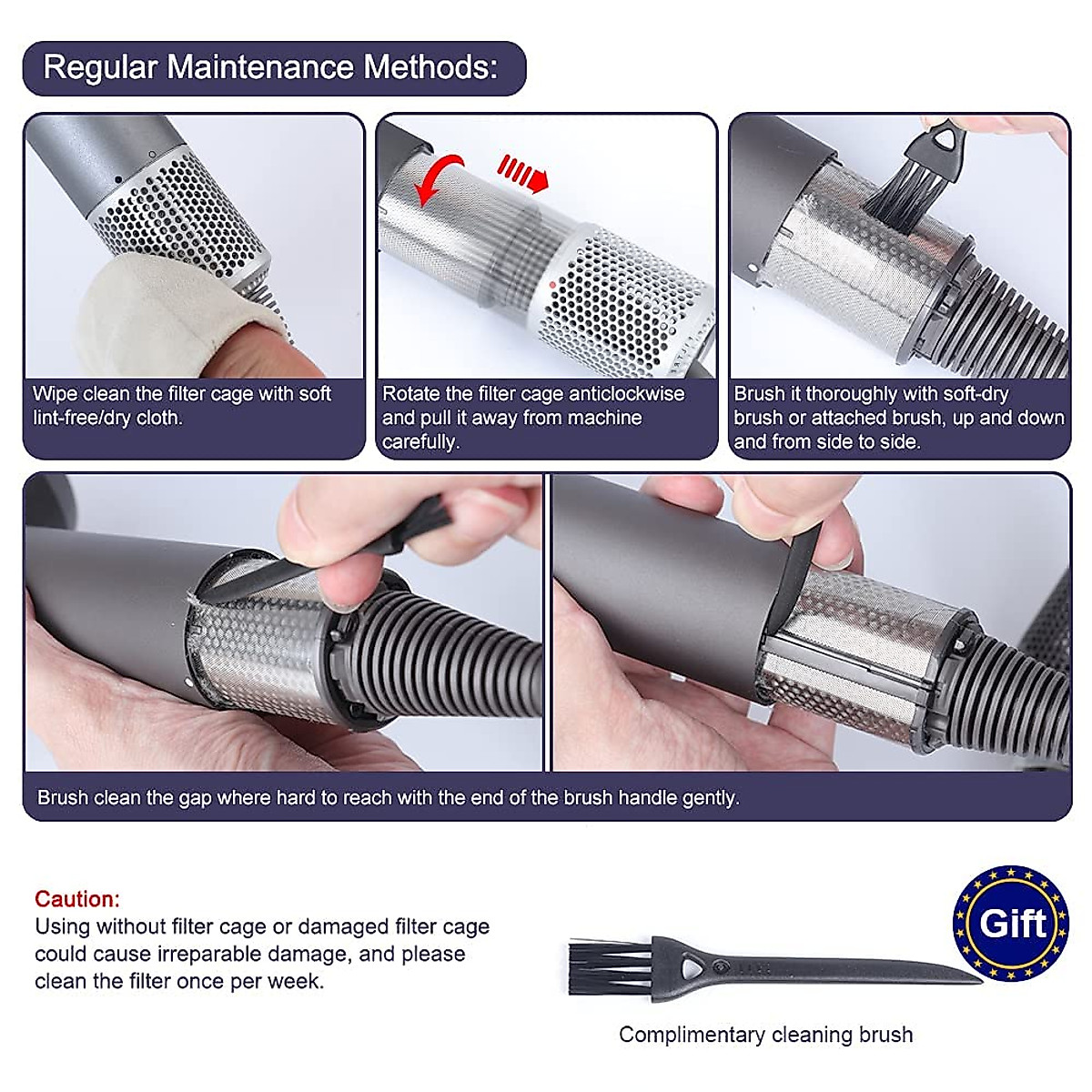 Regular Maintenance Methods:

Wipe clean the filter cage with soft lint-free/dry cloth.

Rotate the filter cage anticlockwise and pull it away from machine carefully.

Brush it thoroughly with soft-dry brush or attached brush, up and down and from side to side.

Brush clean the gap where hard to reach with the end of the brush handle gently.

Caution:
Using without filter cage or damaged filter cage could cause irreparable damage, and please clean the filter once per week.

Gift

Complimentary cleaning brush