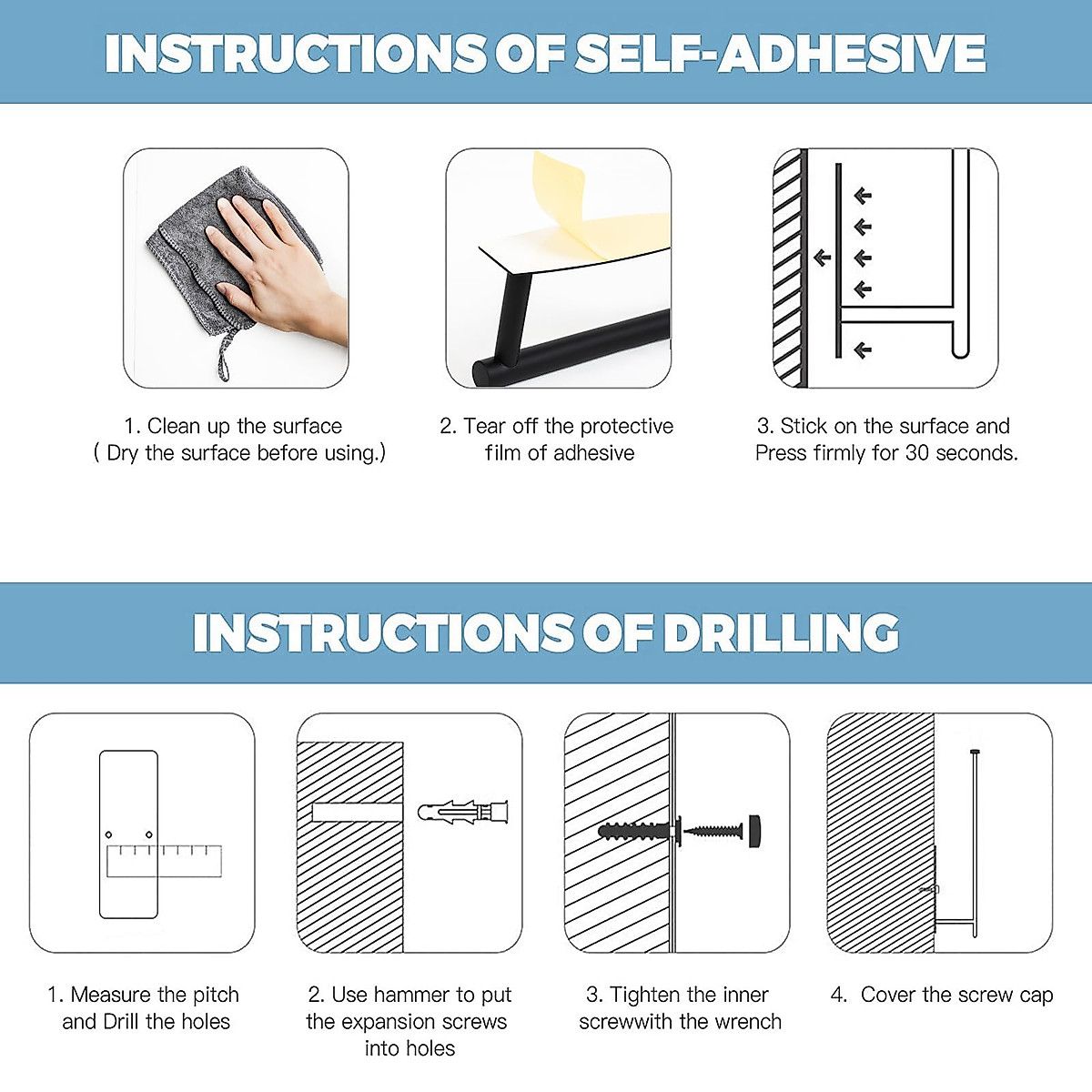 INSTRUCTIONS OF SELF-ADHESIVE

1. Clean up the surface
( Dry the surface before using.)

2. Tear off the protective film of adhesive

3. Stick on the surface and Press firmly for 30 seconds.

INSTRUCTIONS OF DRILLING

1. Measure the pitch and Drill the holes

2. Use hammer to put the expansion screws into holes

3. Tighten the inner screwwith the wrench

4. Cover the screw cap