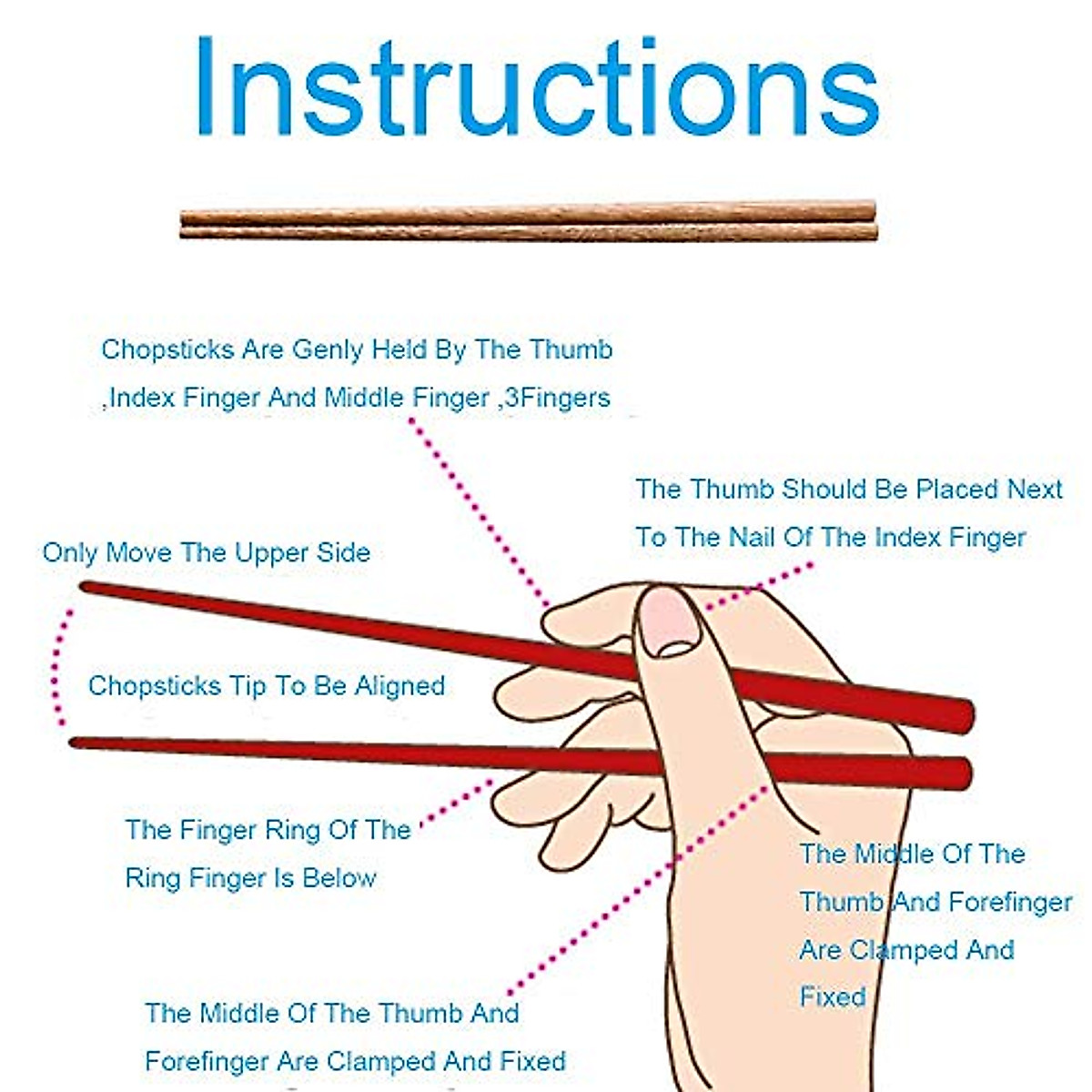 Instructions

Chopsticks Are Genly Held By The Thumb ,Index Finger And Middle Finger ,3Fingers

The Thumb Should Be Placed Next To The Nail Of The Index Finger

Only Move The Upper Side

Chopsticks Tip To Be Aligned

The Finger Ring Of The Ring Finger Is Below

The Middle Of The Thumb And Forefinger Are Clamped And Fixed

The Middle Of The Thumb And Forefinger Are Clamped And Fixed