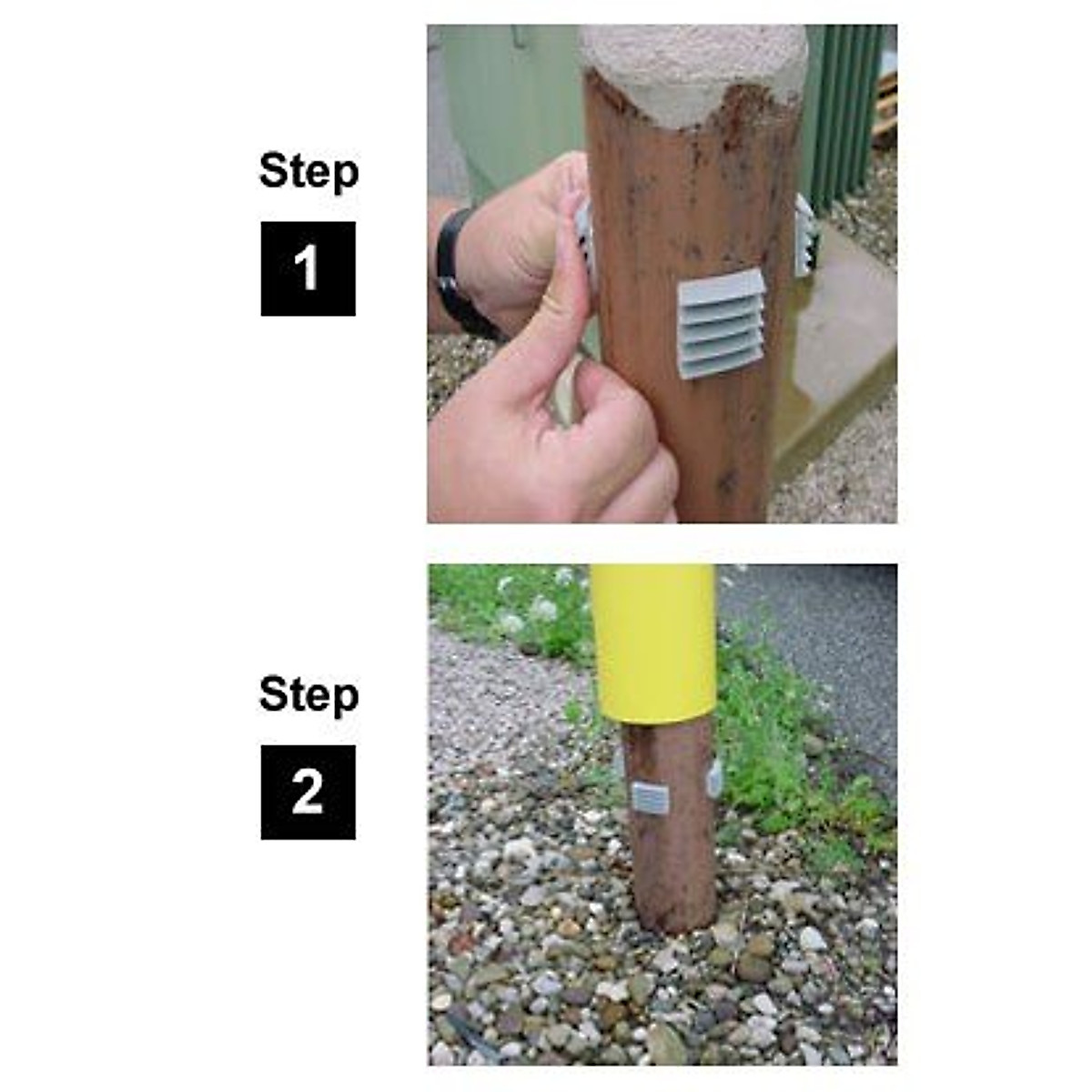 Step

1

Step

2