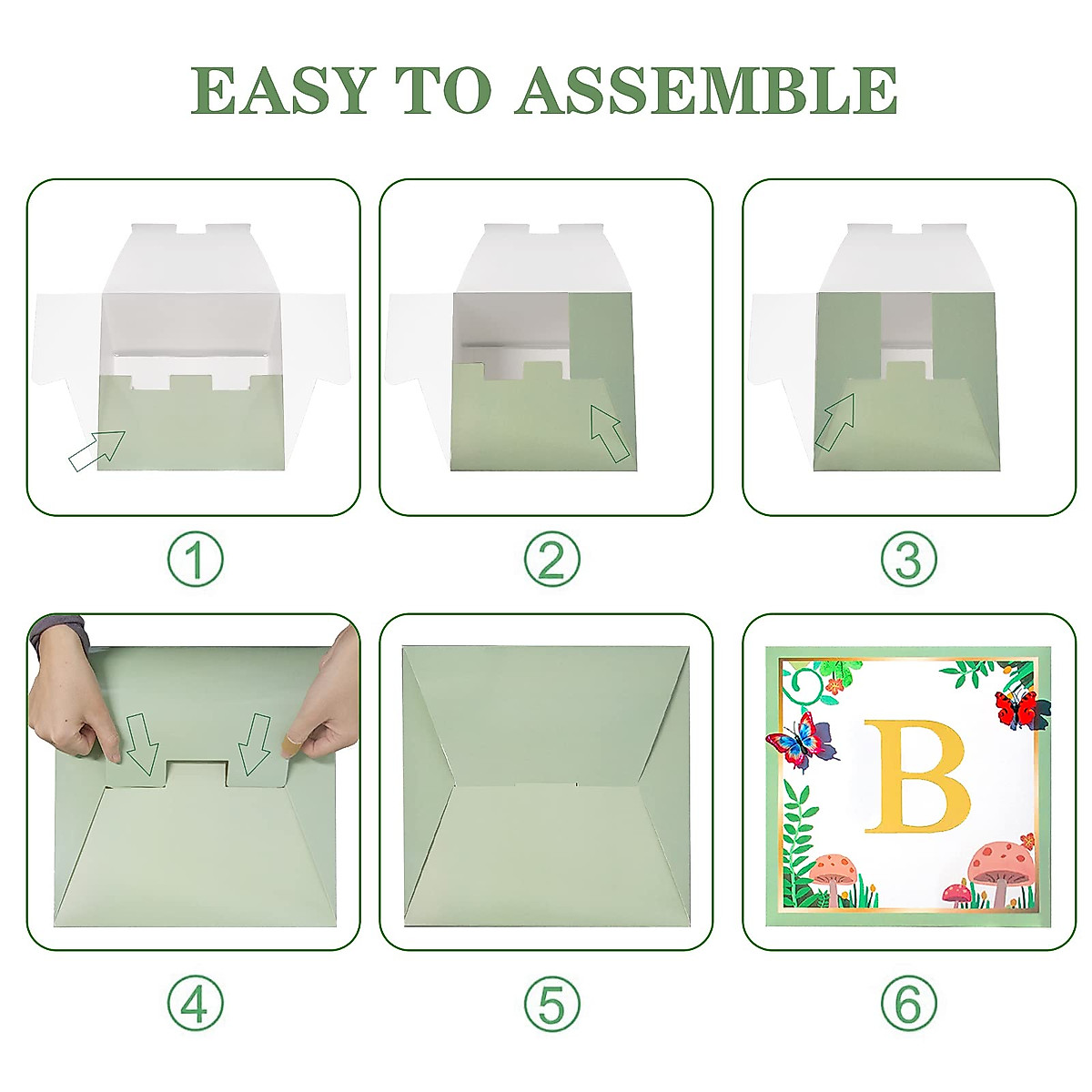 EASY TO ASSEMBLE

①

②

③

④

⑤

B

⑥