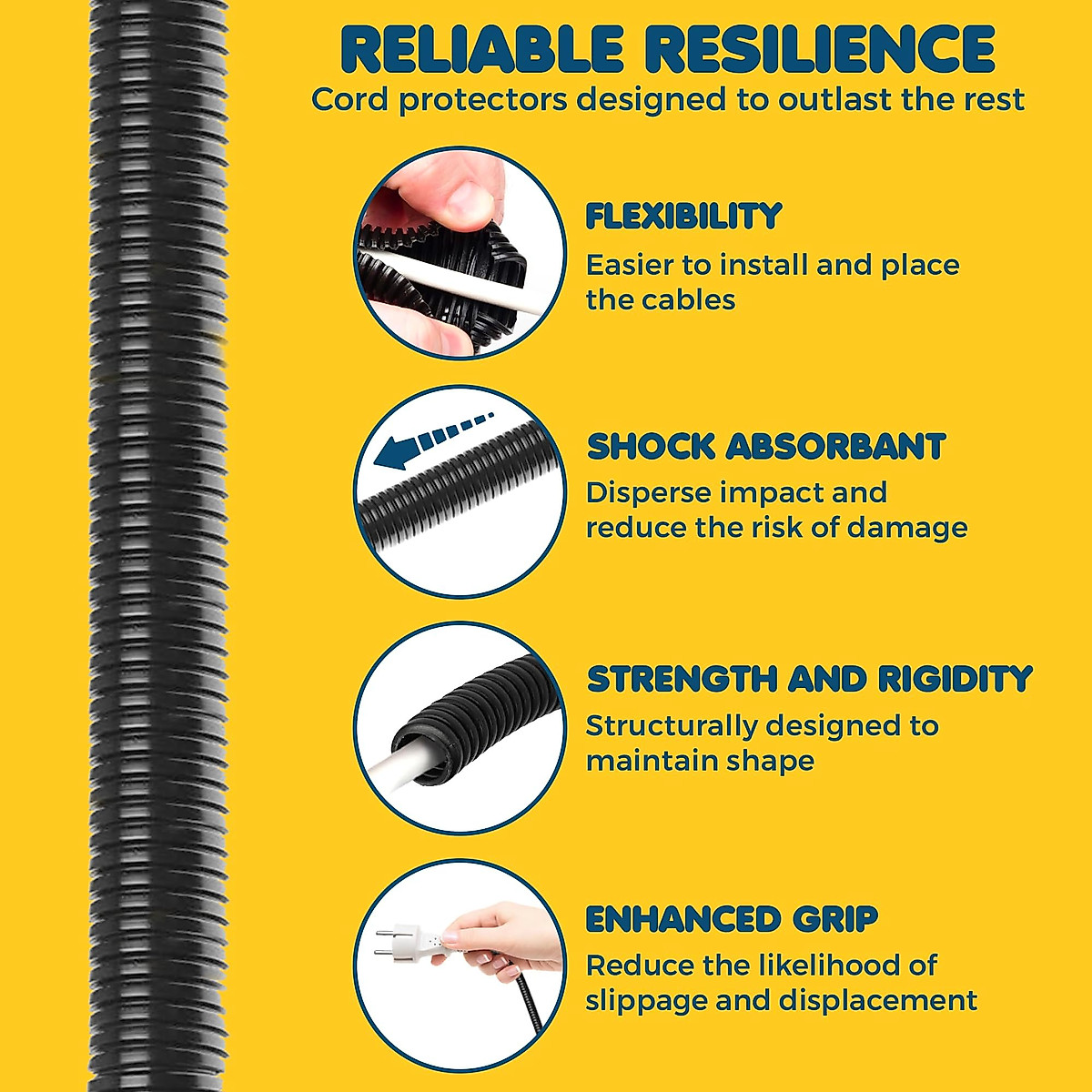 RELIABLE RESILIENCE
Cord protectors designed to outlast the rest

FLEXIBILITY
Easier to install and place the cables

SHOCK ABSORBANT
Disperse impact and reduce the risk of damage

STRENGTH AND RIGIDITY
Structurally designed to maintain shape

ENHANCED GRIP
Reduce the likelihood of slippage and displacement