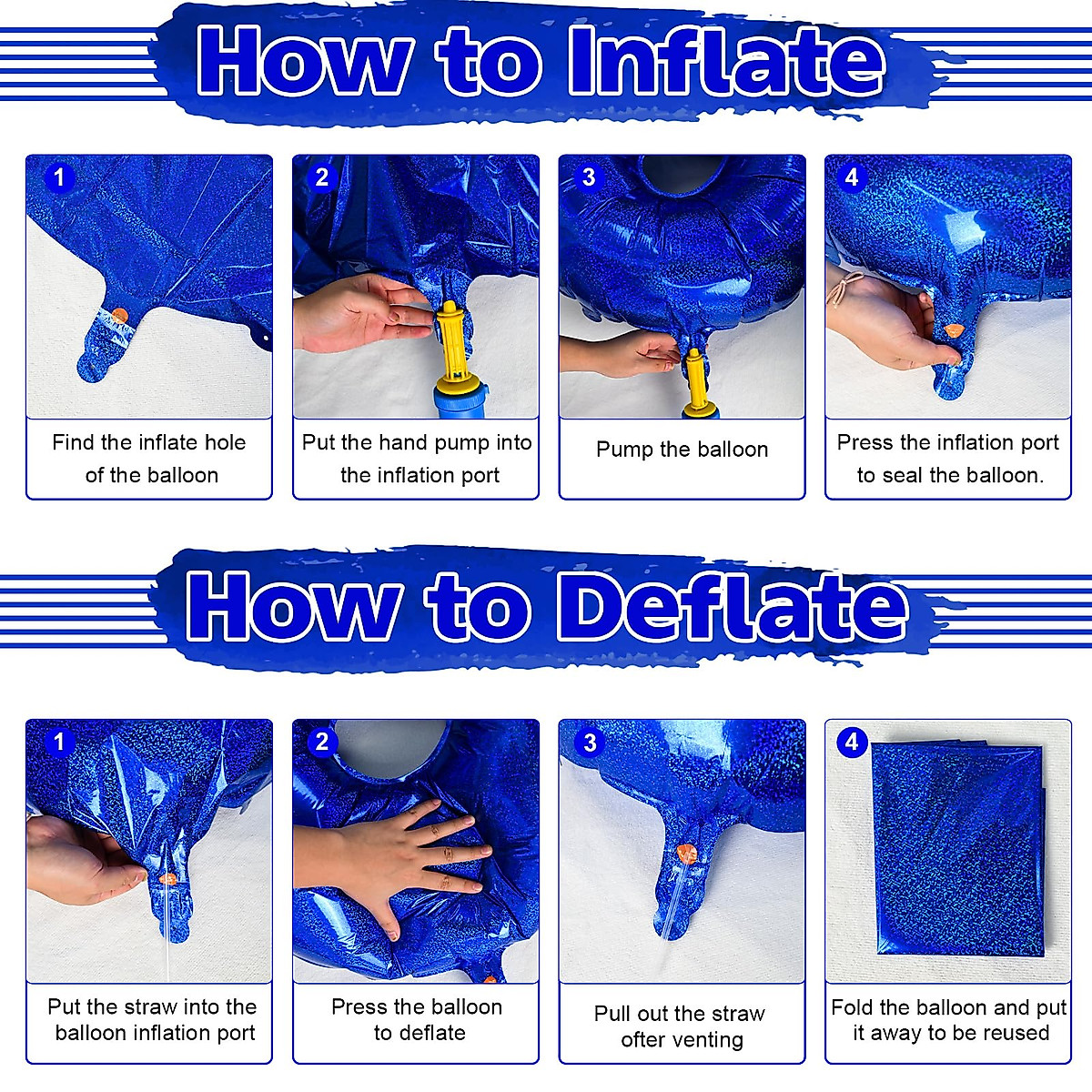 How to Inflate

1

Find the inflate hole of the balloon

2

Put the hand pump into the inflation port

3

Pump the balloon

4

Press the inflation port to seal the balloon.

How to Deflate

1

Put the straw into the balloon inflation port

2

Press the balloon to deflate

3

Pull out the straw ofter venting

4

Fold the balloon and put it away to be reused