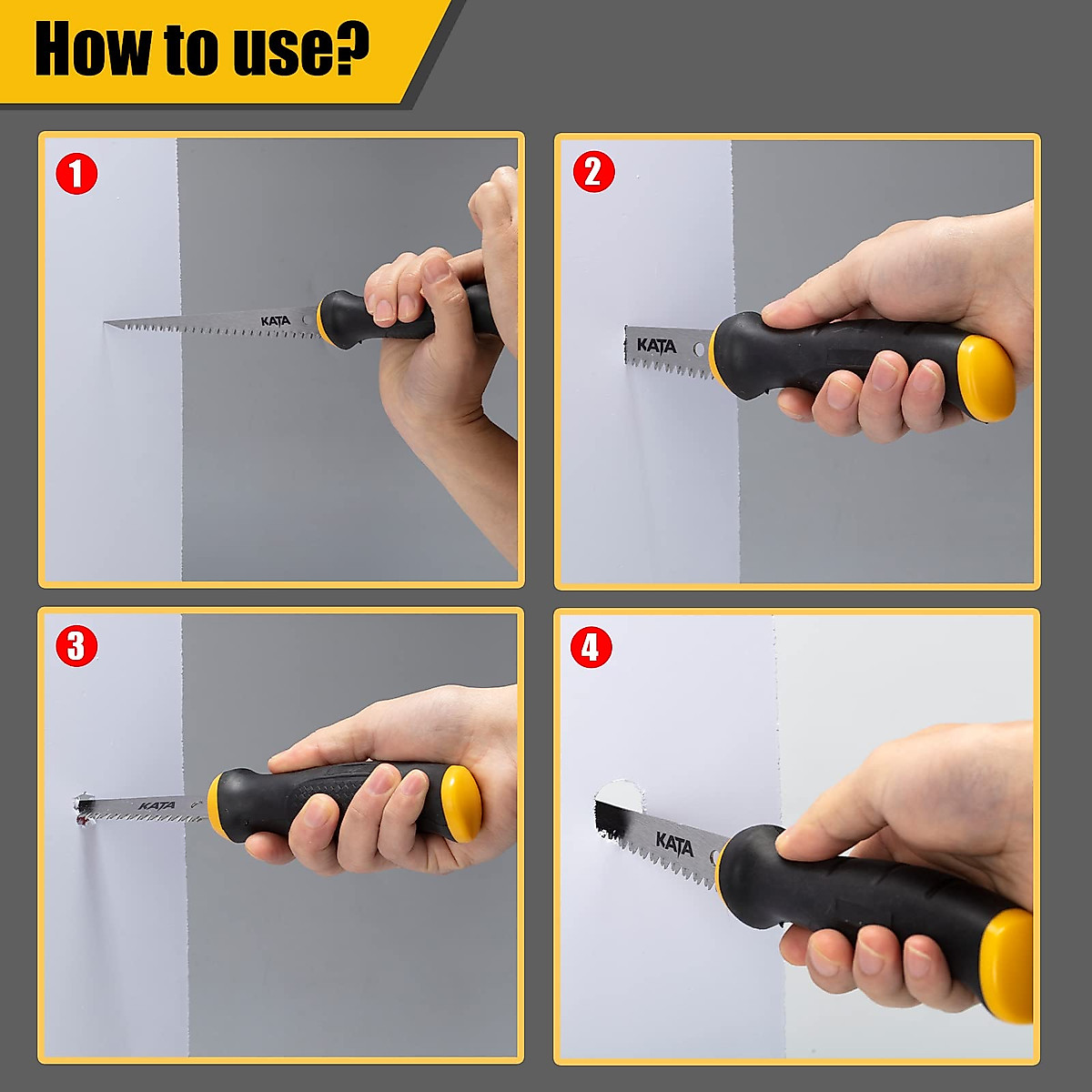 How to use?

1

KATA

2

KATA

3

KATA

4

KATA