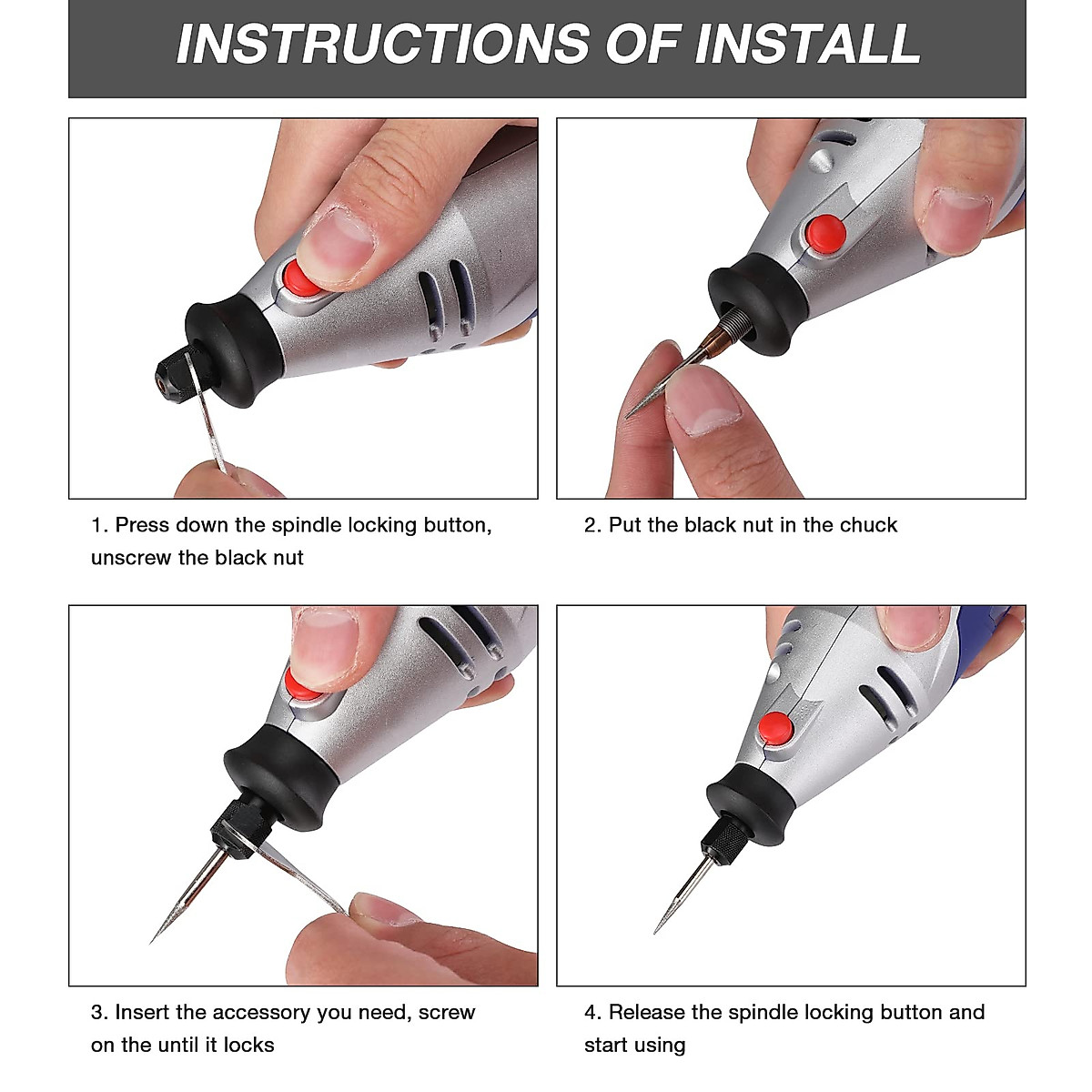 INSTRUCTIONS OF INSTALL

1. Press down the spindle locking button, unscrew the black nut

2. Put the black nut in the chuck

3. Insert the accessory you need, screw on the until it locks

4. Release the spindle locking button and start using