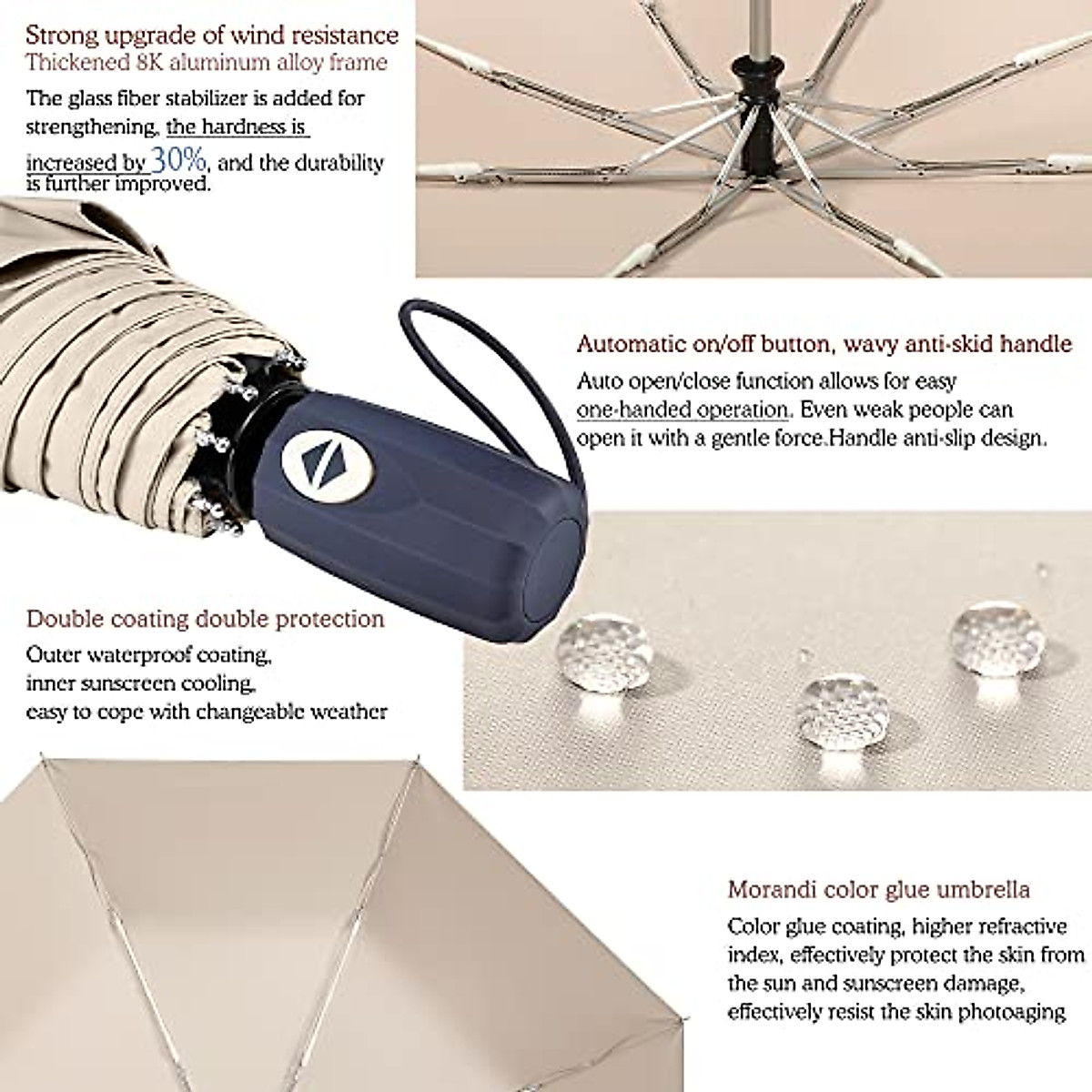 Strong upgrade of wind resistance
Thickened 8K aluminum alloy frame

The glass fiber stabilizer is added for strengthening, the hardness is increased by 30%, and the durability is further improved.

Automatic on/off button, wavy anti-skid handle

Auto open/close function allows for easy one-handed operation. Even weak people can open it with a gentle force.Handle anti-slip design.

Double coating double protection

Outer waterproof coating,
inner sunscreen cooling,
easy to cope with changeable weather

Morandi color glue umbrella

Color glue coating, higher refractive index, effectively protect the skin from the sun and sunscreen damage, effectively resist the skin photoaging