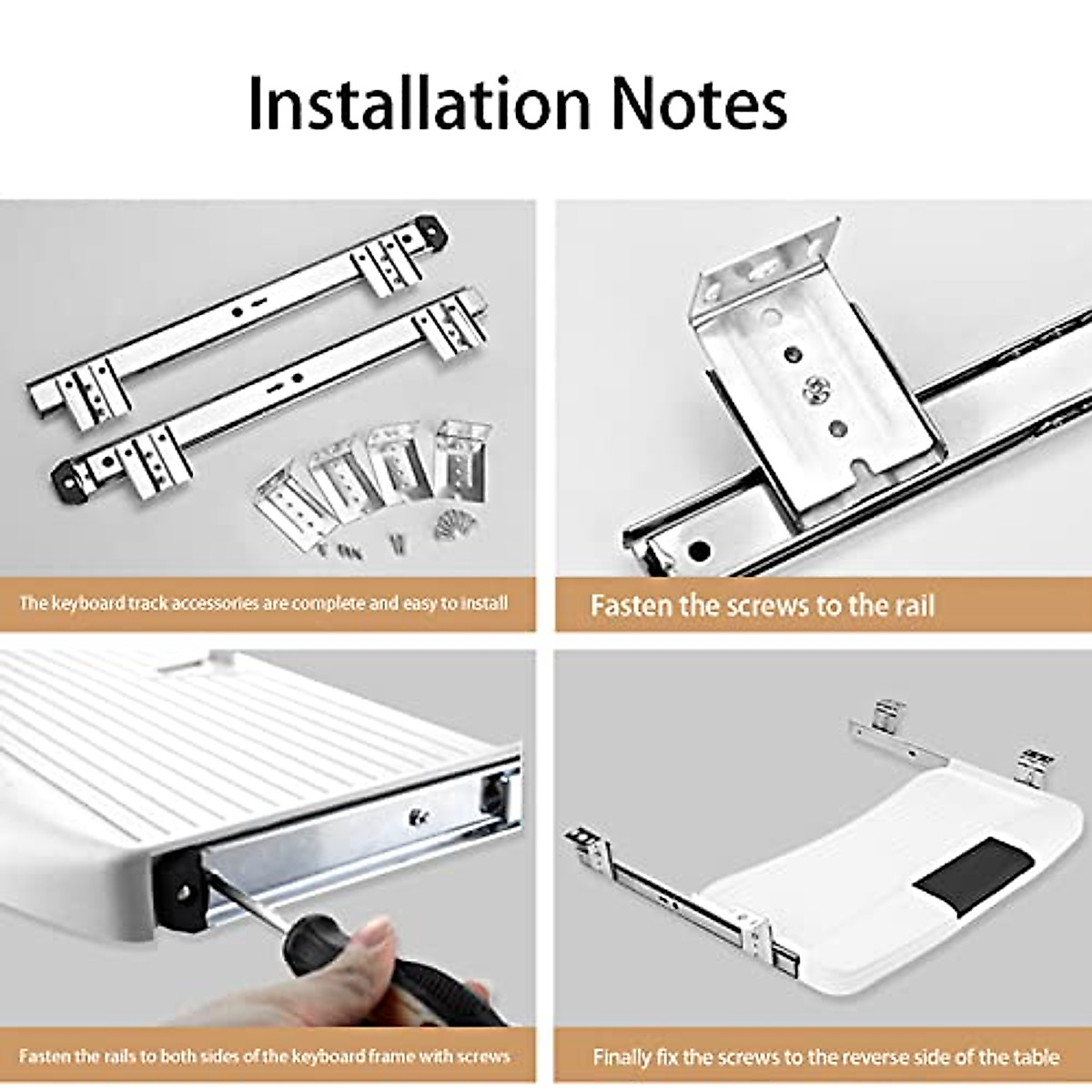 Installation Notes

The keyboard track accessories are complete and easy to install

Fasten the screws to the rail

Fasten the rails to both sides of the keyboard frame with screws

Finally fix the screws to the reverse side of the table