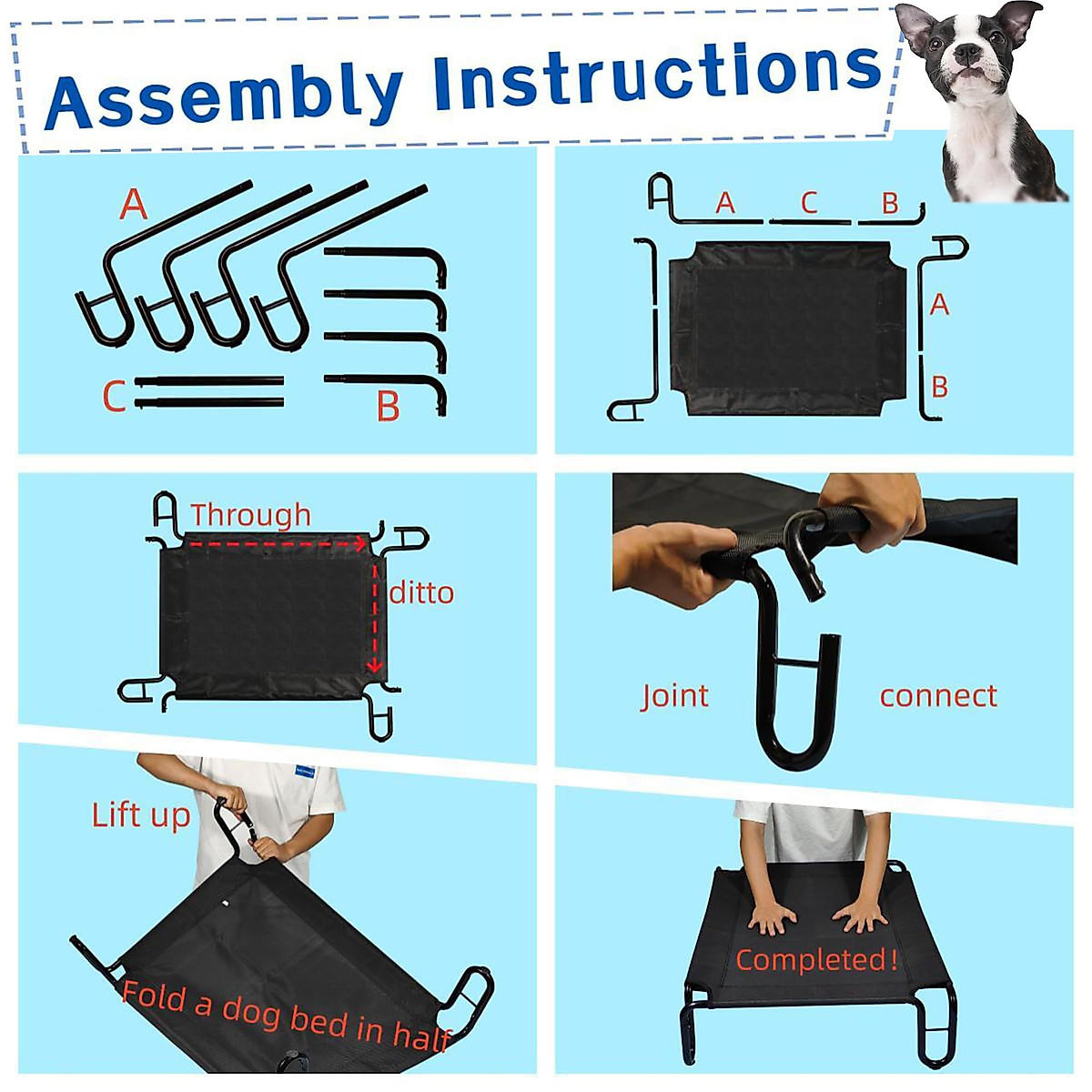 Assembly Instructions

A
C
B

A C B
A
B

Through
ditto

Joint connect

Lift up
Fold a dog bed in half

Completed!