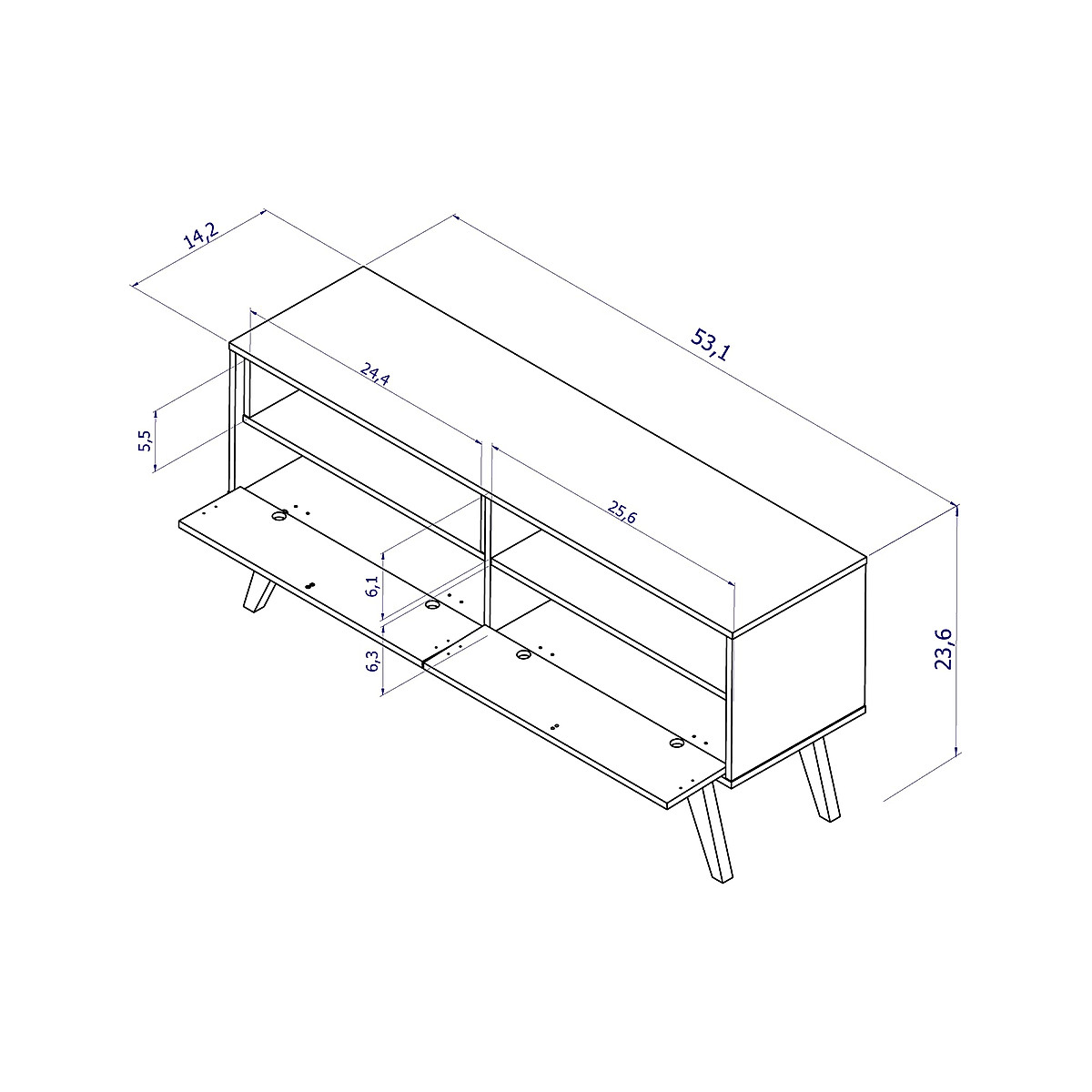 14,2
53,1
24,4
5,5
25,6
6,1
6,3
23,6