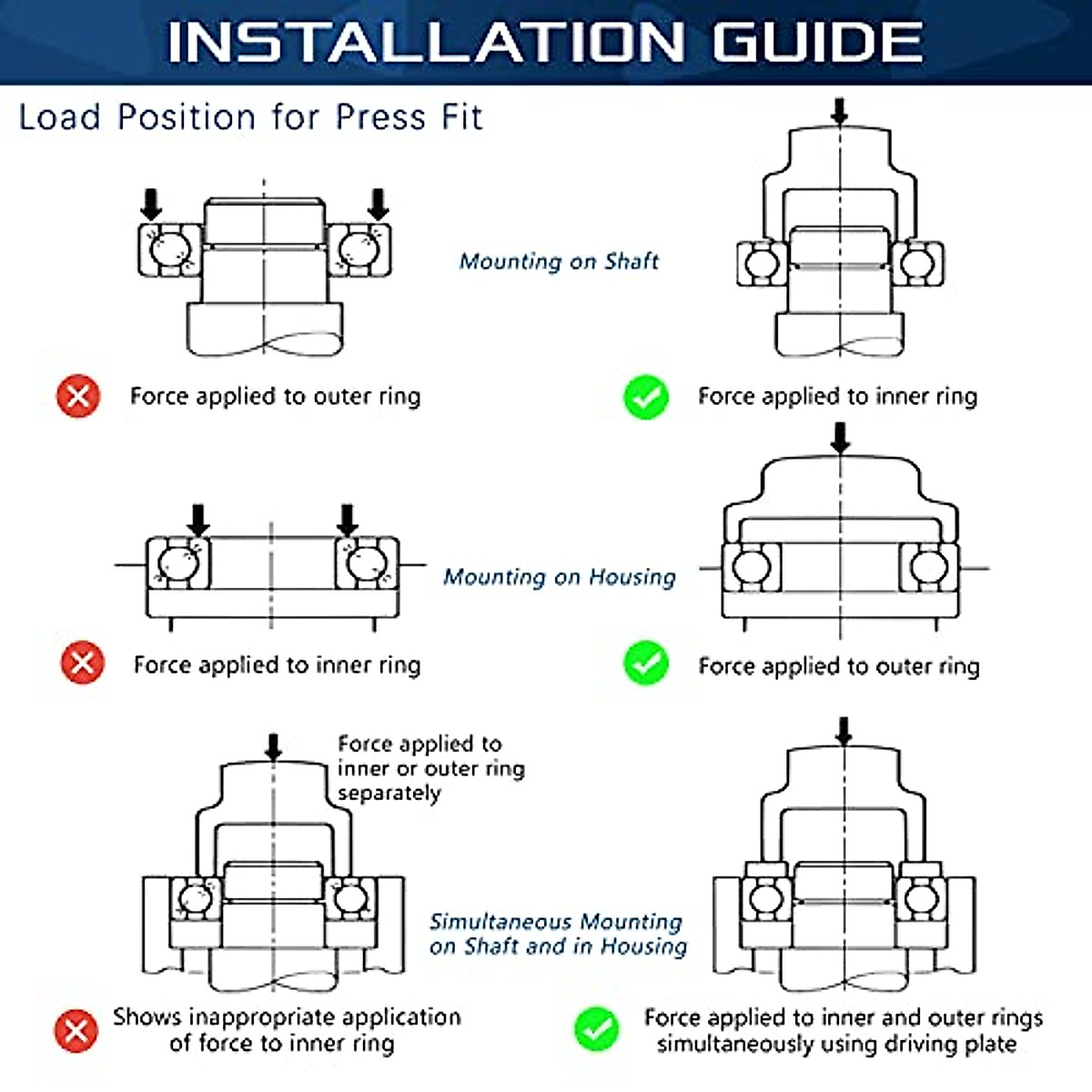 INSTALLATION GUIDE

Load Position for Press Fit

Mounting on Shaft

Force applied to outer ring

Force applied to inner ring

Mounting on Housing

Force applied to inner ring

Force applied to outer ring

Force applied to inner or outer ring separately

Simultaneous Mounting on Shaft and in Housing

Shows inappropriate application of force to inner ring

Force applied to inner and outer rings simultaneously using driving plate