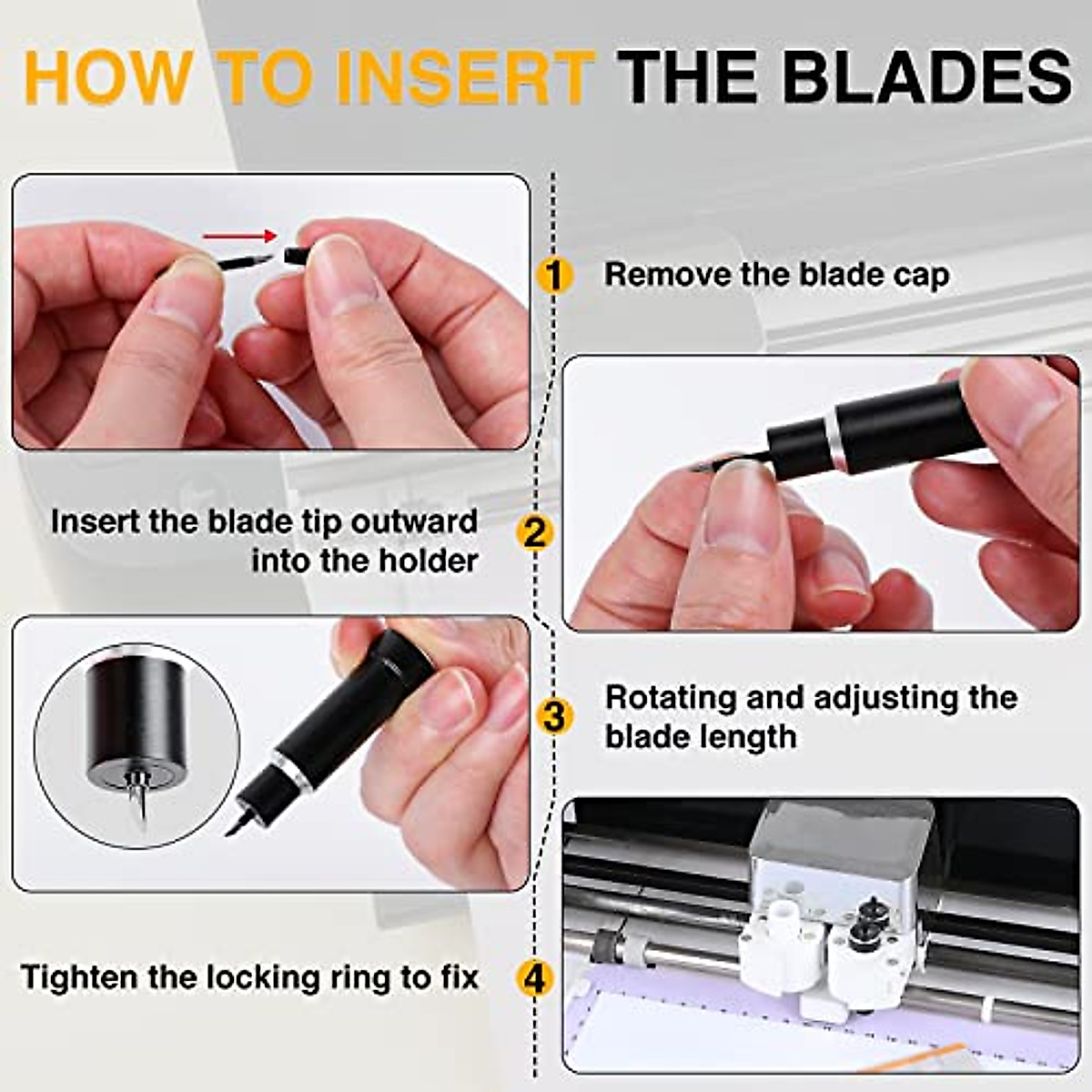 HOW TO INSERT THE BLADES

1 Remove the blade cap

Insert the blade tip outward into the holder 2

3 Rotating and adjusting the blade length

Tighten the locking ring to fix 4