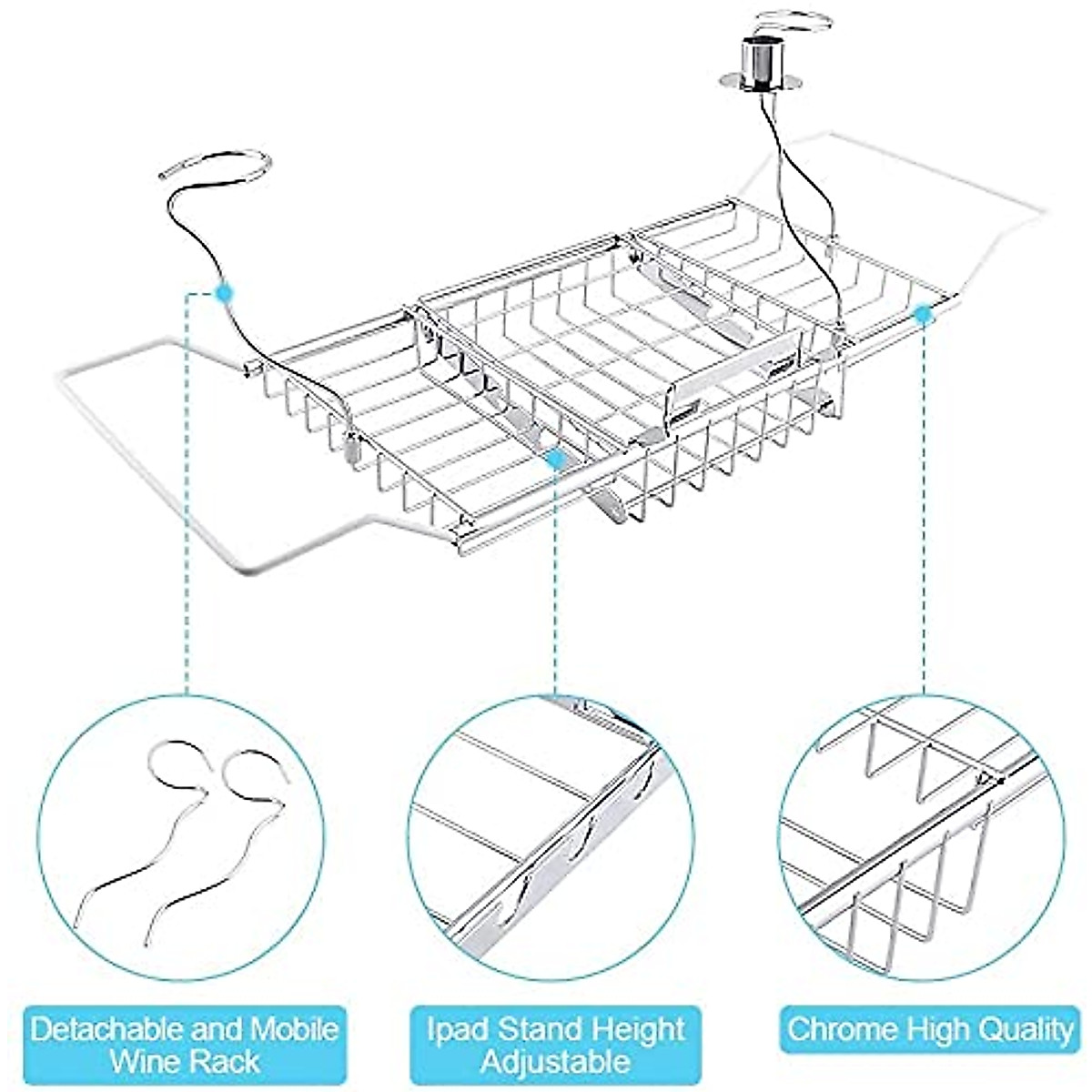 Detachable and Mobile Wine Rack

Ipad Stand Height Adjustable

Chrome High Quality