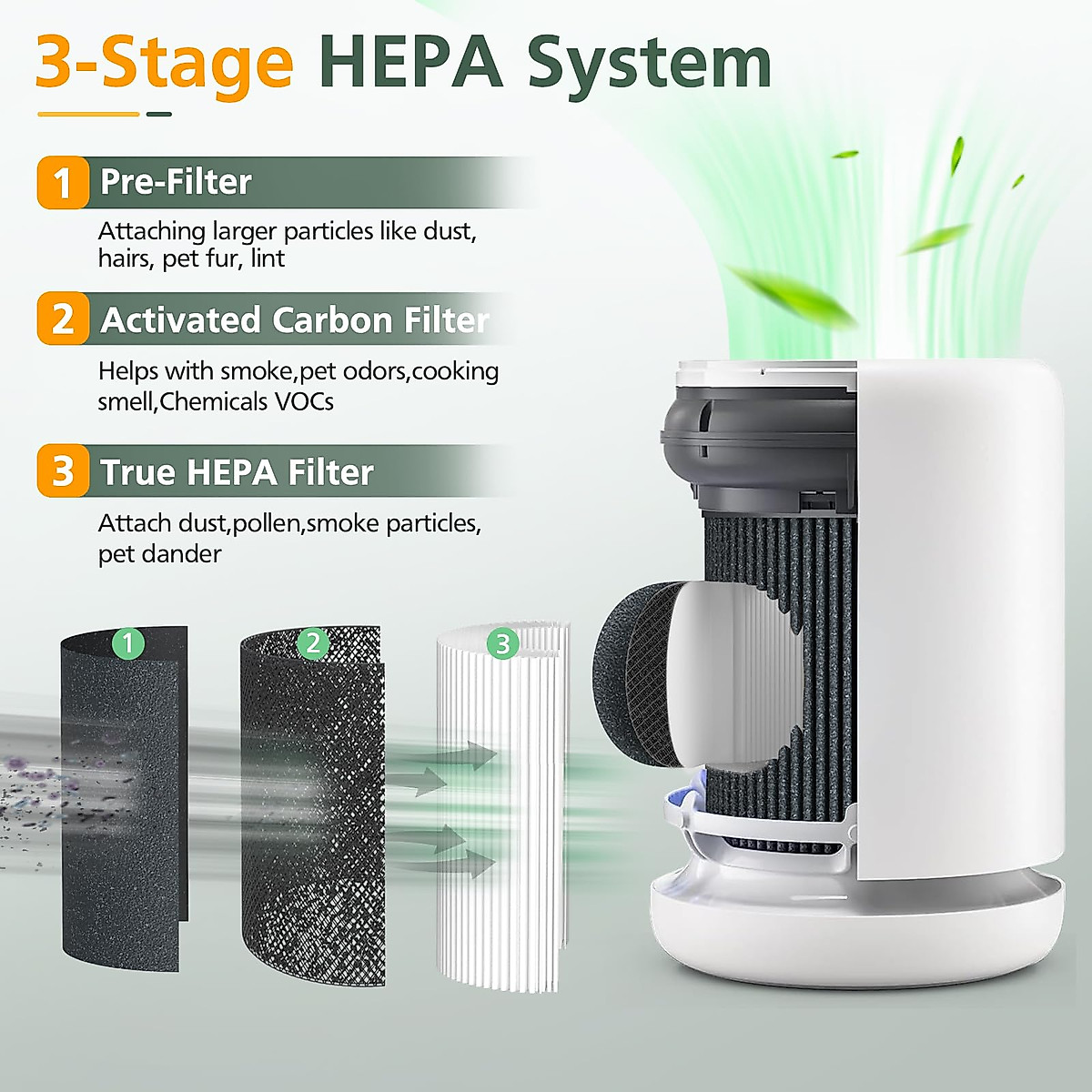 3-Stage HEPA System

1 Pre-Filter

Attaching larger particles like dust, hairs, pet fur, lint

2 Activated Carbon Filter

Helps with smoke,pet odors,cooking smell,Chemicals VOCs

3 True HEPA Filter

Attach dust,pollen,smoke particles, pet dander

1

2

3