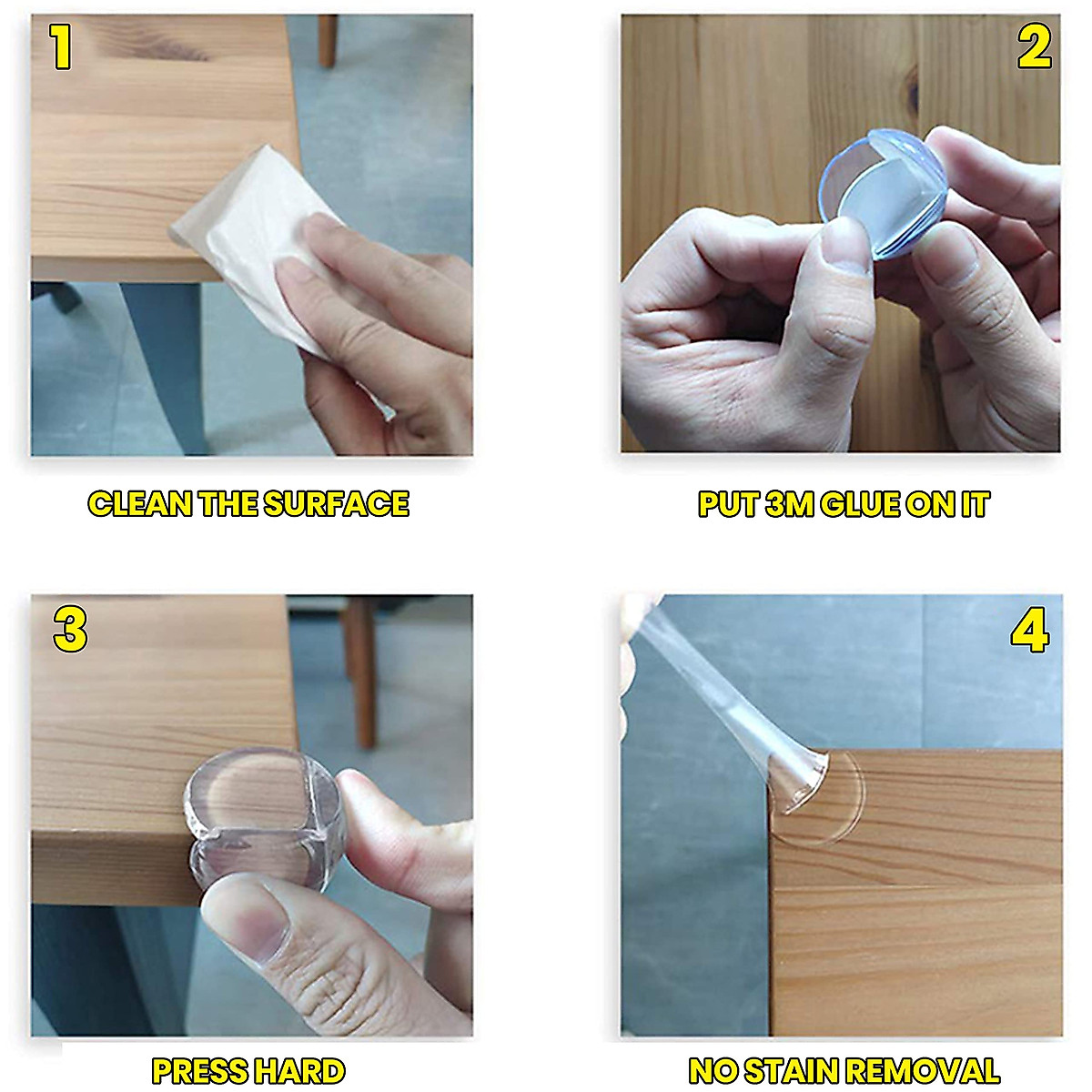 1

CLEAN THE SURFACE

2

PUT 3M GLUE ON IT

3

PRESS HARD

4

NO STAIN REMOVAL