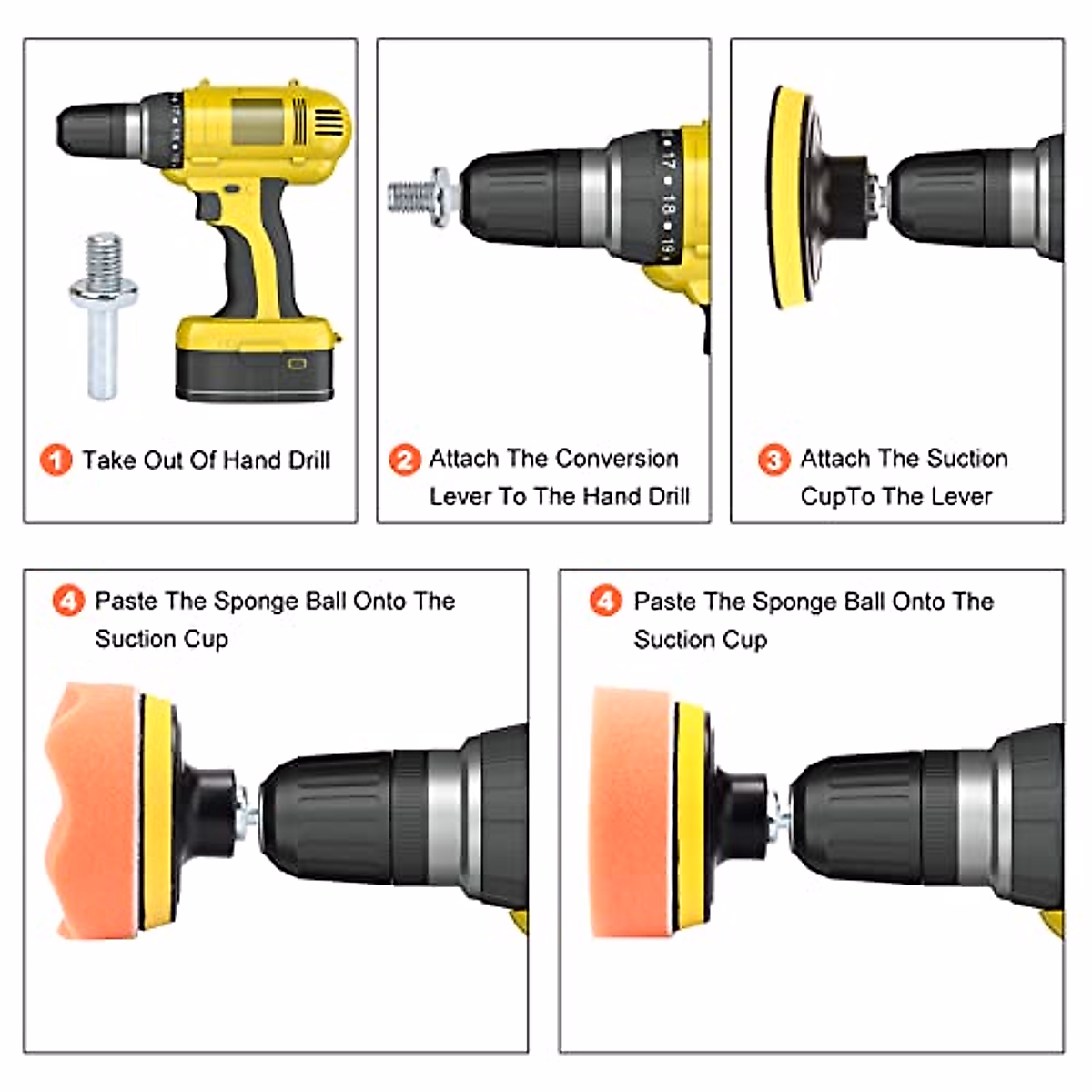 17 18 19

1 Take Out Of Hand Drill

2 Attach The Conversion Lever To The Hand Drill

3 Attach The Suction CupTo The Lever

4 Paste The Sponge Ball Onto The Suction Cup

4 Paste The Sponge Ball Onto The Suction Cup