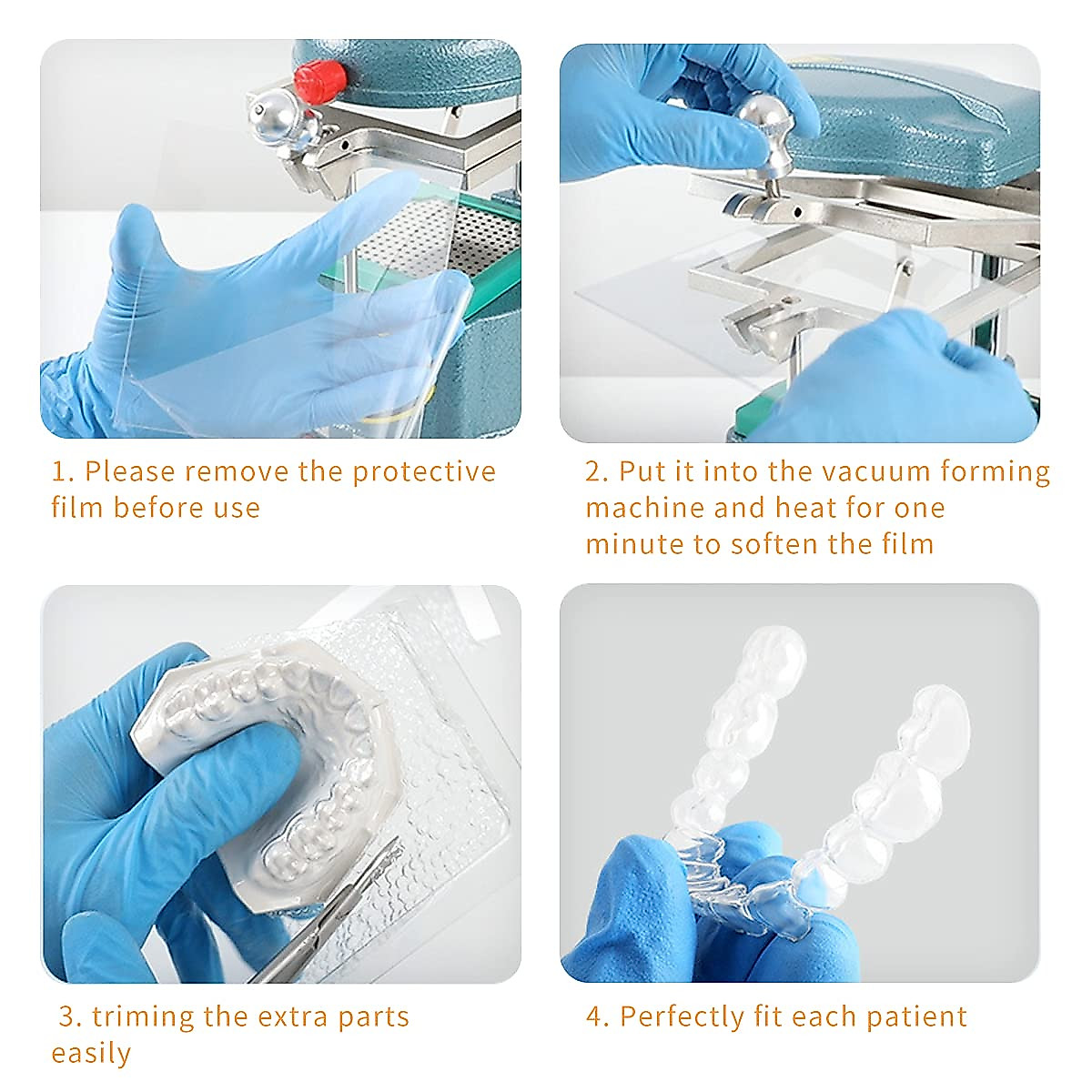 1. Please remove the protective film before use

2. Put it into the vacuum forming machine and heat for one minute to soften the film

3. triming the extra parts easily

4. Perfectly fit each patient