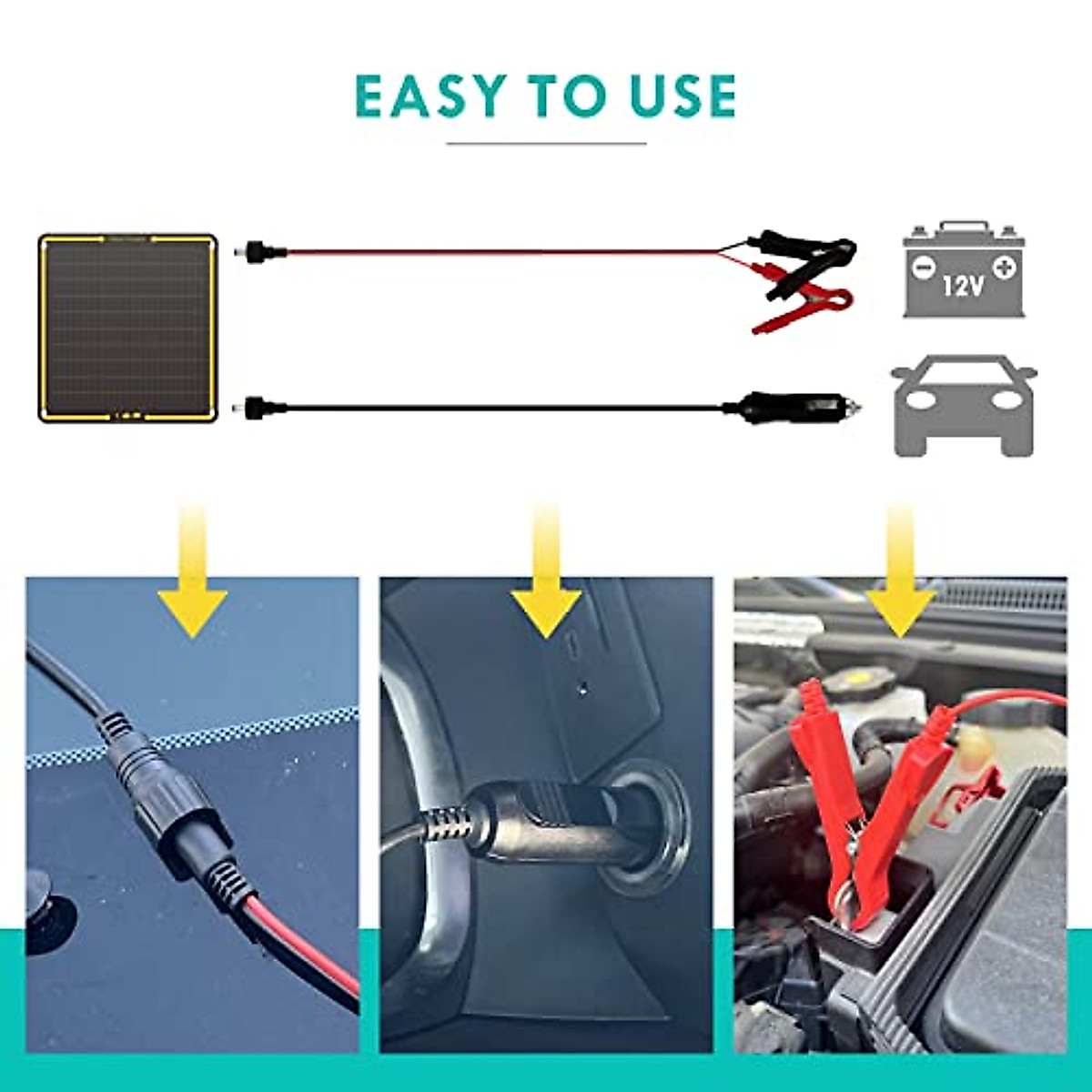 EASY TO USE

12V